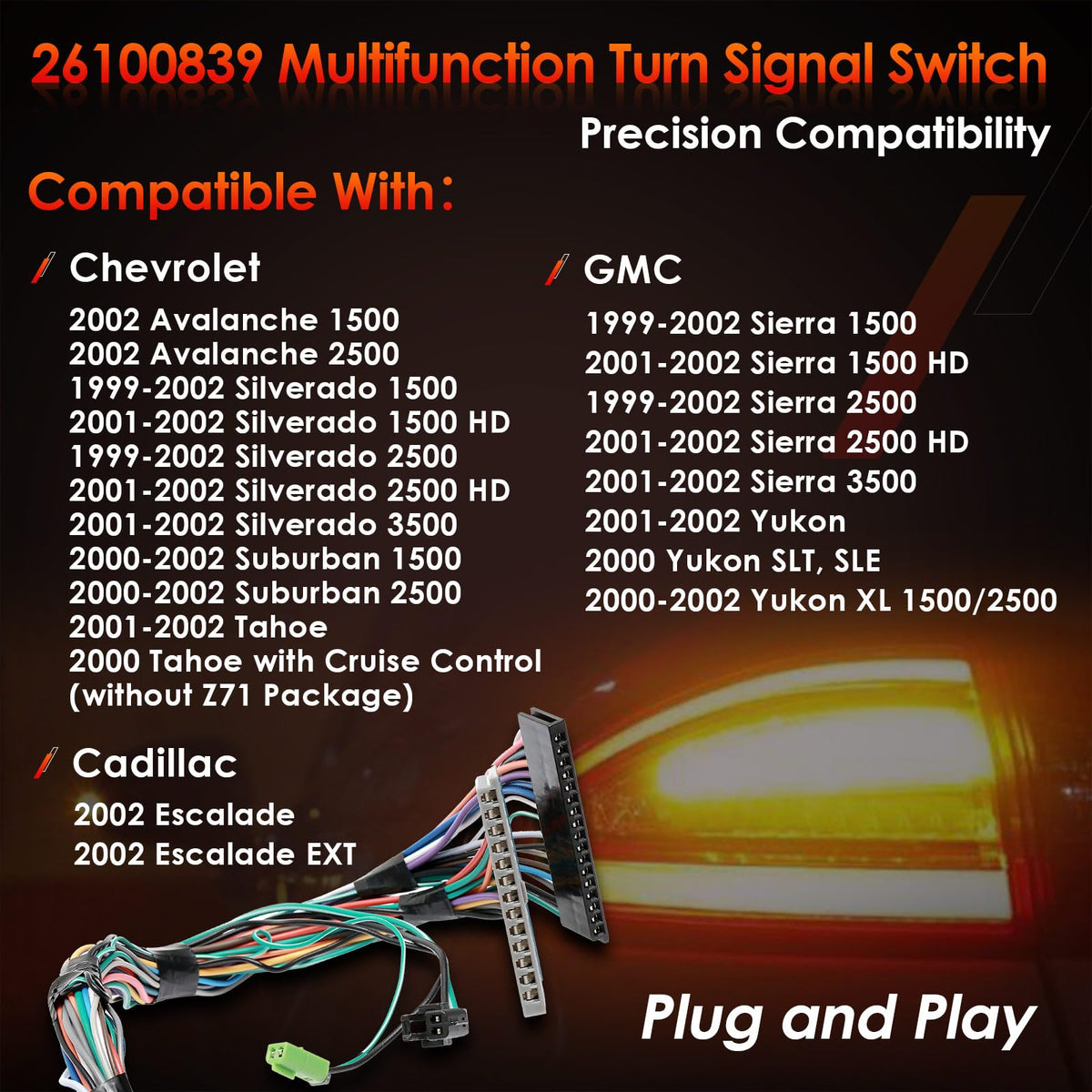 26100839 Multifunction Turn Signal Switch

Precision Compatibility

Compatible With:

Chevrolet

2002 Avalanche 1500
2002 Avalanche 2500
1999-2002 Silverado 1500
2001-2002 Silverado 1500 HD
1999-2002 Silverado 2500
2001-2002 Silverado 2500 HD
2001-2002 Silverado 3500
2000-2002 Suburban 1500
2000-2002 Suburban 2500
2001-2002 Tahoe
2000 Tahoe with Cruise Control (without Z71 Package)

Cadillac

2002 Escalade
2002 Escalade EXT

GMC

1999-2002 Sierra 1500
2001-2002 Sierra 1500 HD
1999-2002 Sierra 2500
2001-2002 Sierra 2500 HD
2001-2002 Sierra 3500
2001-2002 Yukon
2000 Yukon SLT, SLE
2000-2002 Yukon XL 1500/2500

Plug and Play