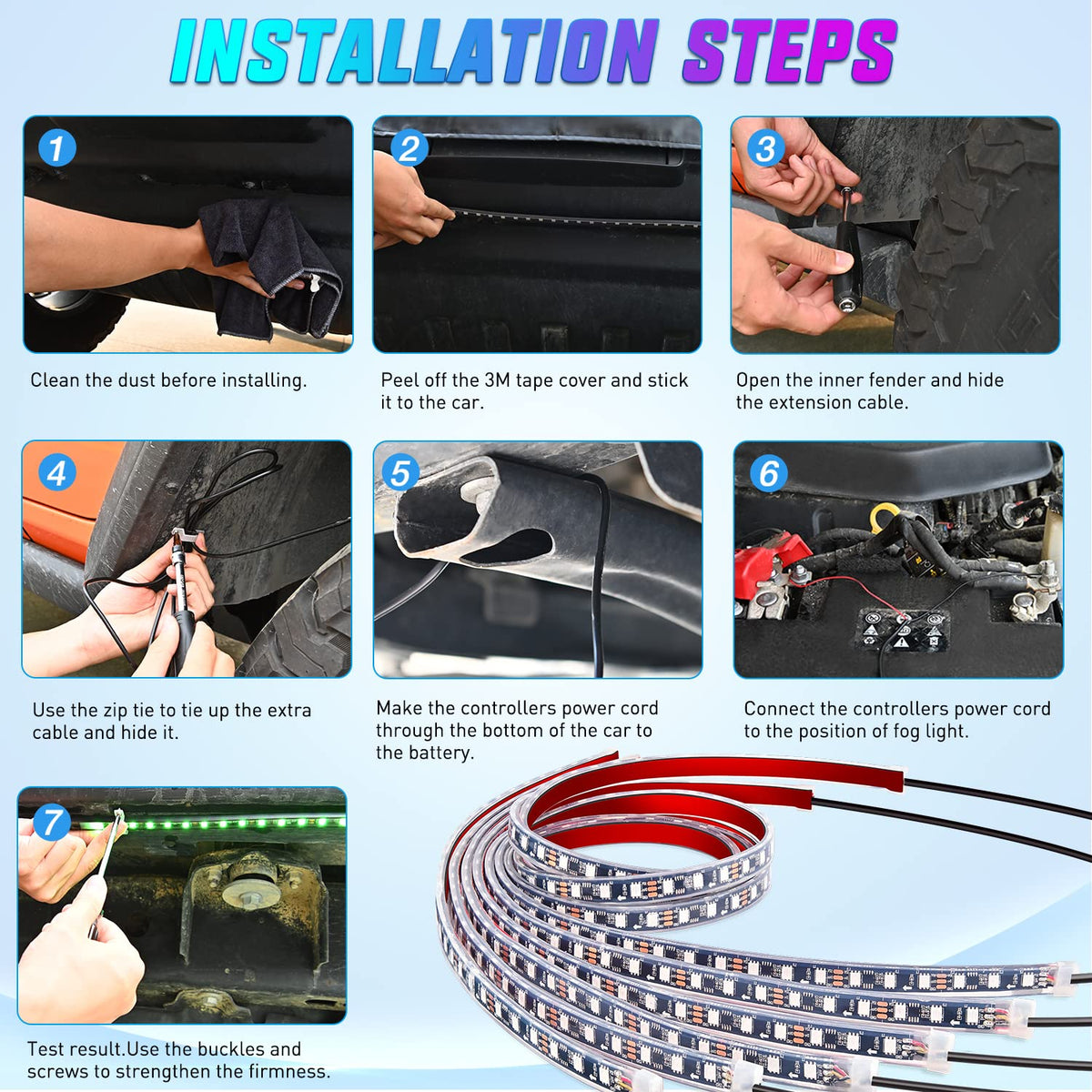 INSTALLATION STEPS

1

Clean the dust before installing.

2

Peel off the 3M tape cover and stick it to the car.

3

Open the inner fender and hide the extension cable.

4

Use the zip tie to tie up the extra cable and hide it.

5

Make the controllers power cord through the bottom of the car to the battery.

6

Connect the controllers power cord to the position of fog light.

7

Test result.Use the buckles and screws to strengthen the firmness.