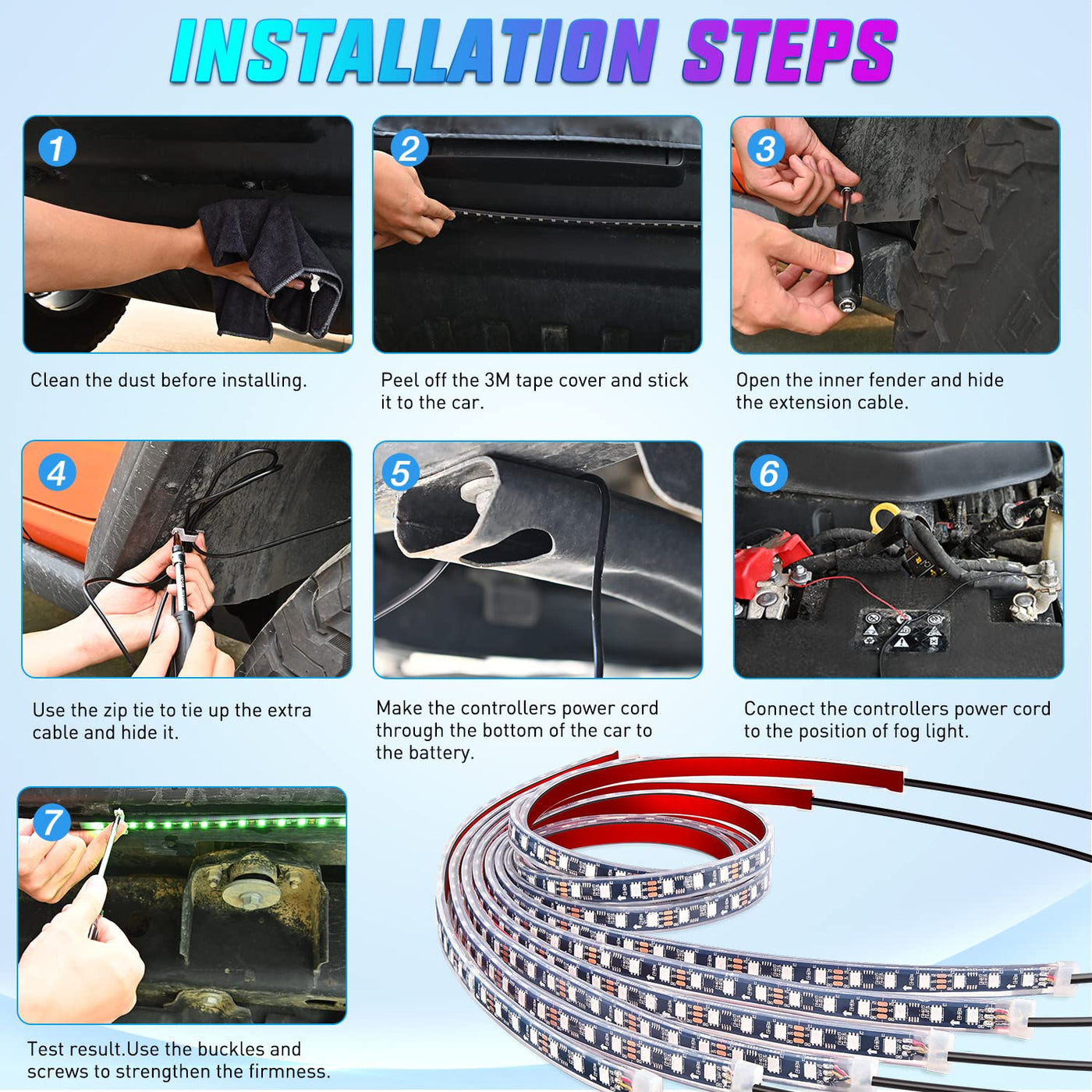 INSTALLATION STEPS

1

Clean the dust before installing.

2

Peel off the 3M tape cover and stick it to the car.

3

Open the inner fender and hide the extension cable.

4

Use the zip tie to tie up the extra cable and hide it.

5

Make the controllers power cord through the bottom of the car to the battery.

6

Connect the controllers power cord to the position of fog light.

7

Test result.Use the buckles and screws to strengthen the firmness.