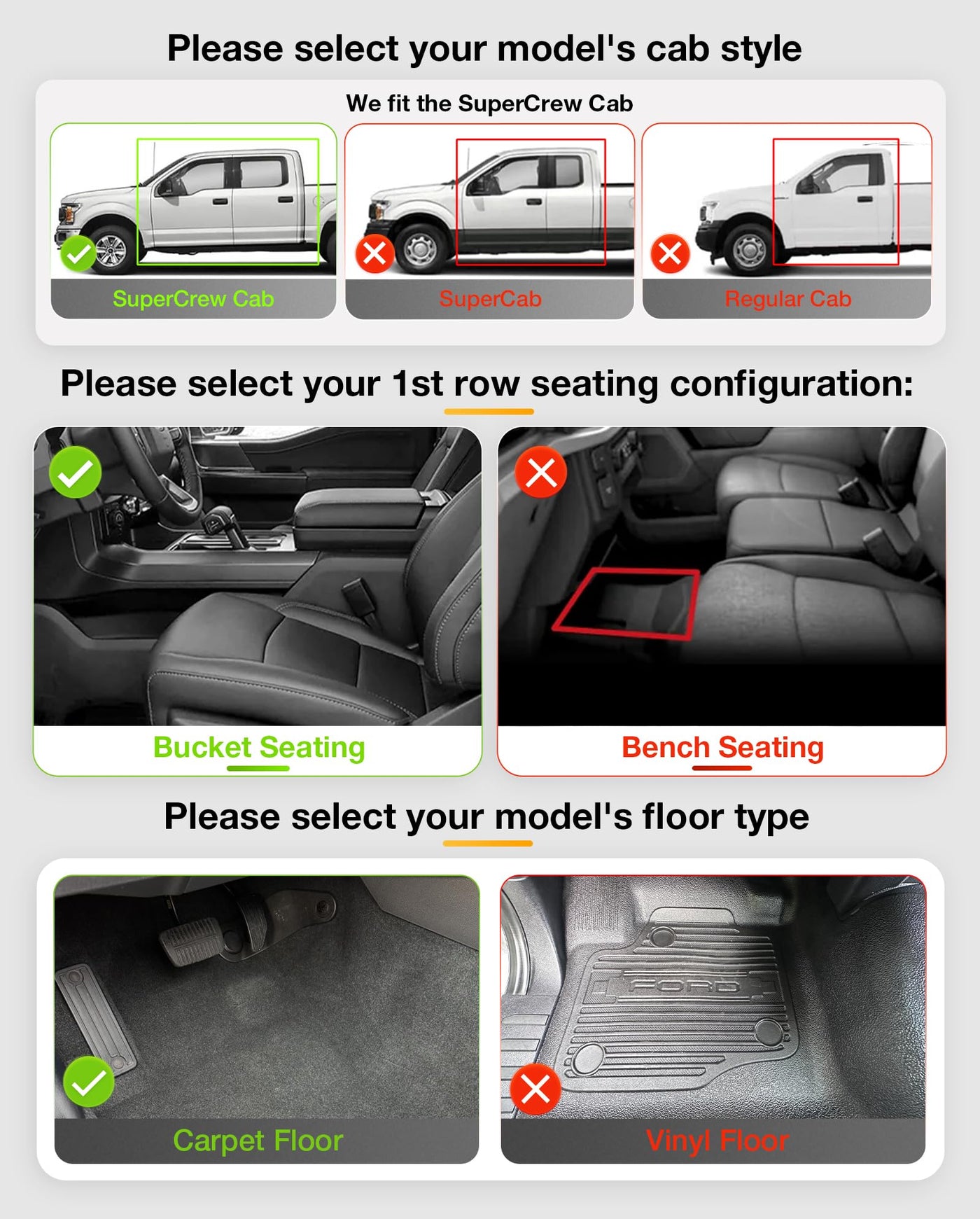 Please select your model's cab style

We fit the SuperCrew Cab

SuperCrew Cab

SuperCab

Regular Cab

Please select your 1st row seating configuration:

Bucket Seating

Bench Seating

Please select your model's floor type

FORD

Carpet Floor

Vinyl Floor