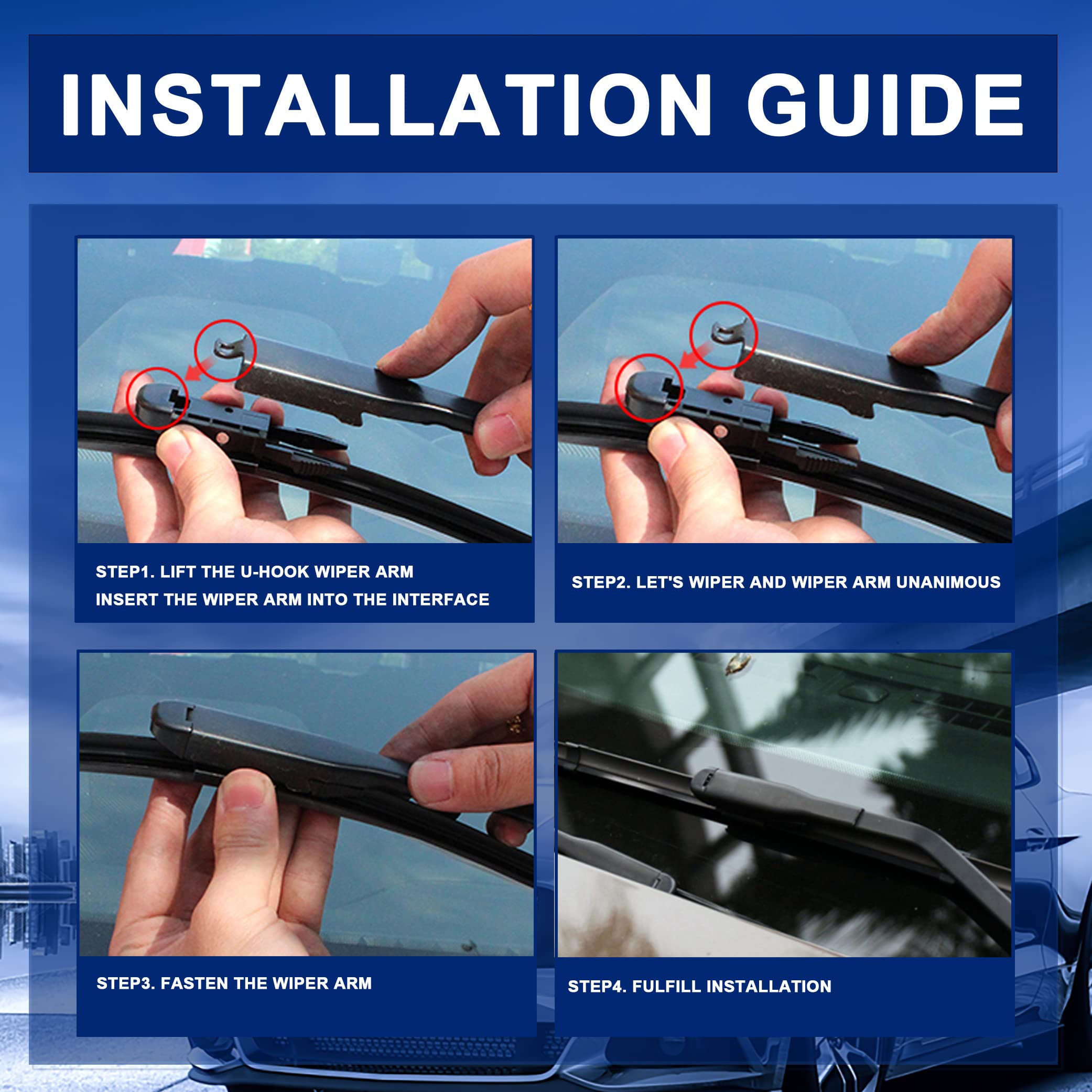 INSTALLATION GUIDE

STEP1. LIFT THE U-HOOK WIPER ARM
INSERT THE WIPER ARM INTO THE INTERFACE

STEP2. LET'S WIPER AND WIPER ARM UNANIMOUS

STEP3. FASTEN THE WIPER ARM

STEP4. FULFILL INSTALLATION