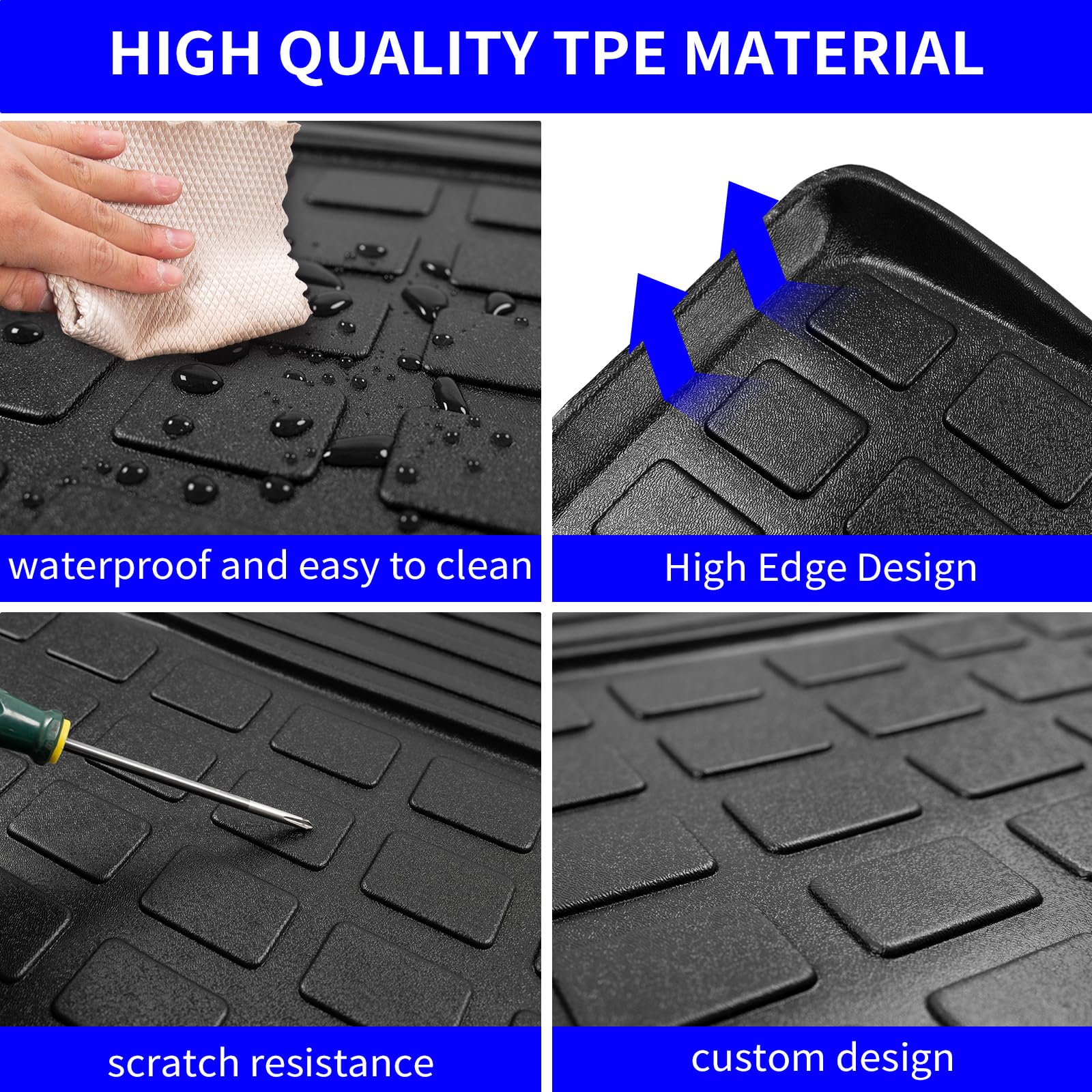 HIGH QUALITY TPE MATERIAL

waterproof and easy to clean

High Edge Design

scratch resistance

custom design