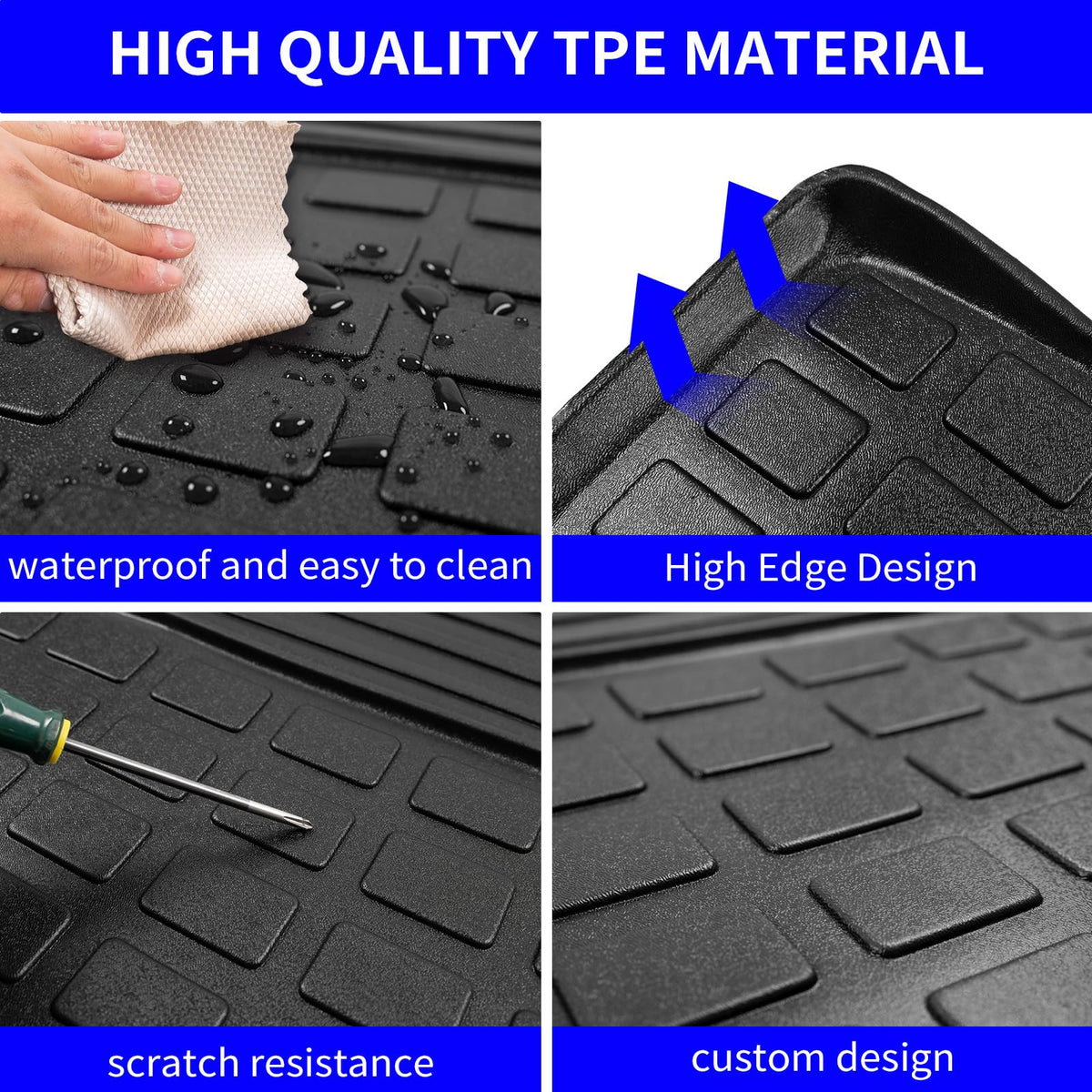 HIGH QUALITY TPE MATERIAL

waterproof and easy to clean

High Edge Design

scratch resistance

custom design