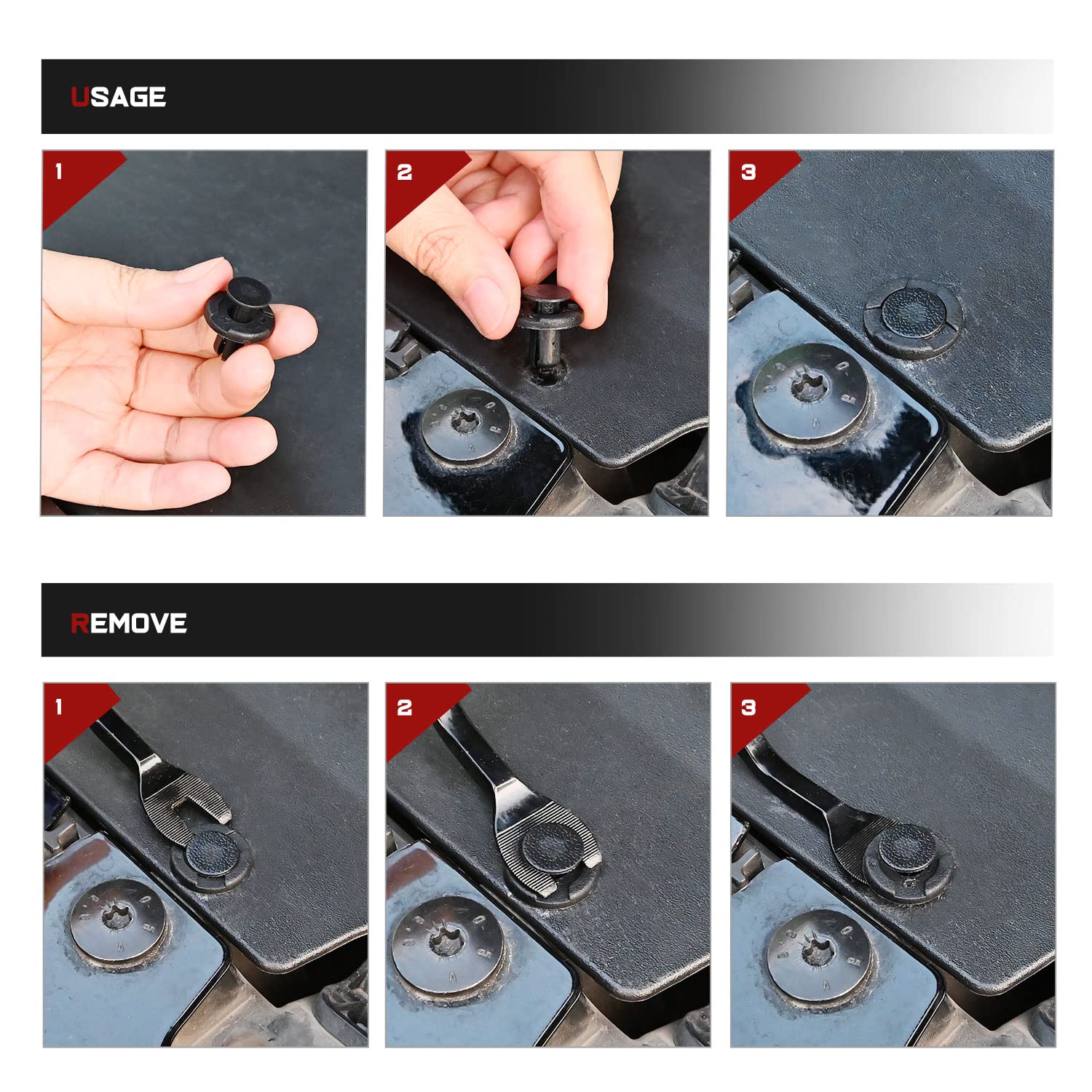 USAGE

1

2

3

REMOVE

1

2

3