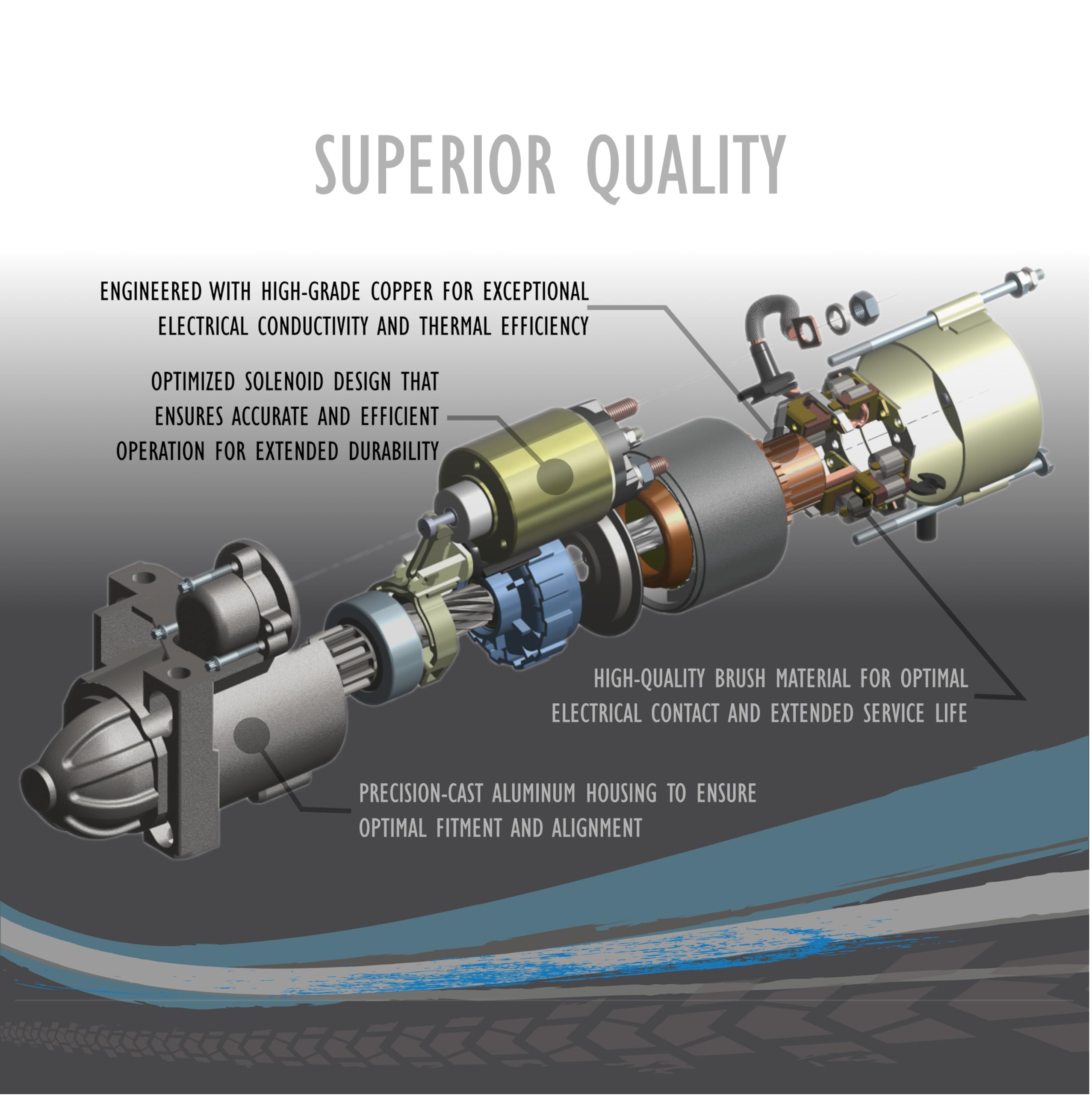 SUPERIOR QUALITY

ENGINEERED WITH HIGH-GRADE COPPER FOR EXCEPTIONAL ELECTRICAL CONDUCTIVITY AND THERMAL EFFICIENCY

OPTIMIZED SOLENOID DESIGN THAT ENSURES ACCURATE AND EFFICIENT OPERATION FOR EXTENDED DURABILITY

HIGH-QUALITY BRUSH MATERIAL FOR OPTIMAL ELECTRICAL CONTACT AND EXTENDED SERVICE LIFE

PRECISION-CAST ALUMINUM HOUSING TO ENSURE OPTIMAL FITMENT AND ALIGNMENT