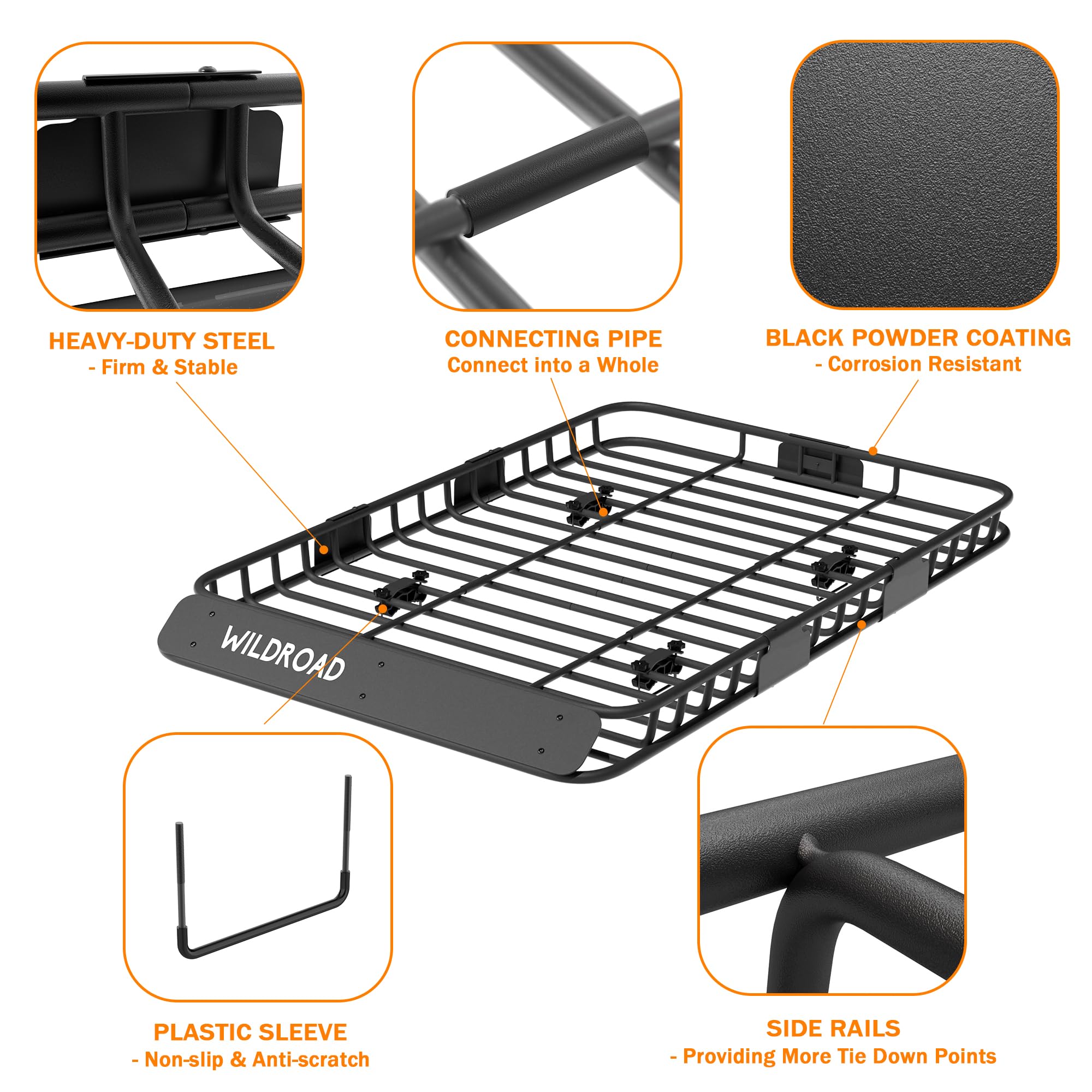 HEAVY-DUTY STEEL
- Firm & Stable

CONNECTING PIPE
Connect into a Whole

BLACK POWDER COATING
- Corrosion Resistant

WILDROAD

PLASTIC SLEEVE
- Non-slip & Anti-scratch

SIDE RAILS
- Providing More Tie Down Points