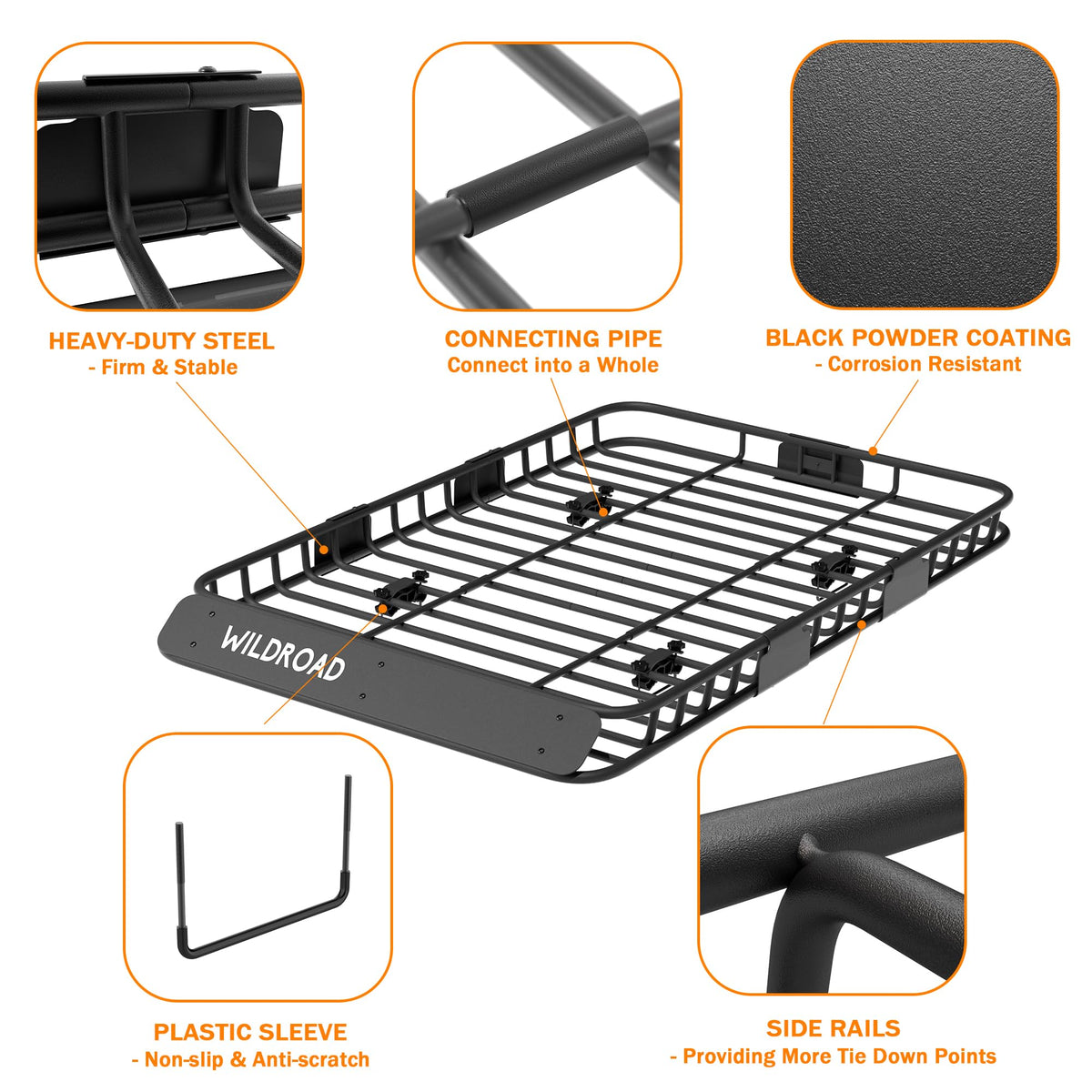 HEAVY-DUTY STEEL
- Firm & Stable

CONNECTING PIPE
Connect into a Whole

BLACK POWDER COATING
- Corrosion Resistant

WILDROAD

PLASTIC SLEEVE
- Non-slip & Anti-scratch

SIDE RAILS
- Providing More Tie Down Points