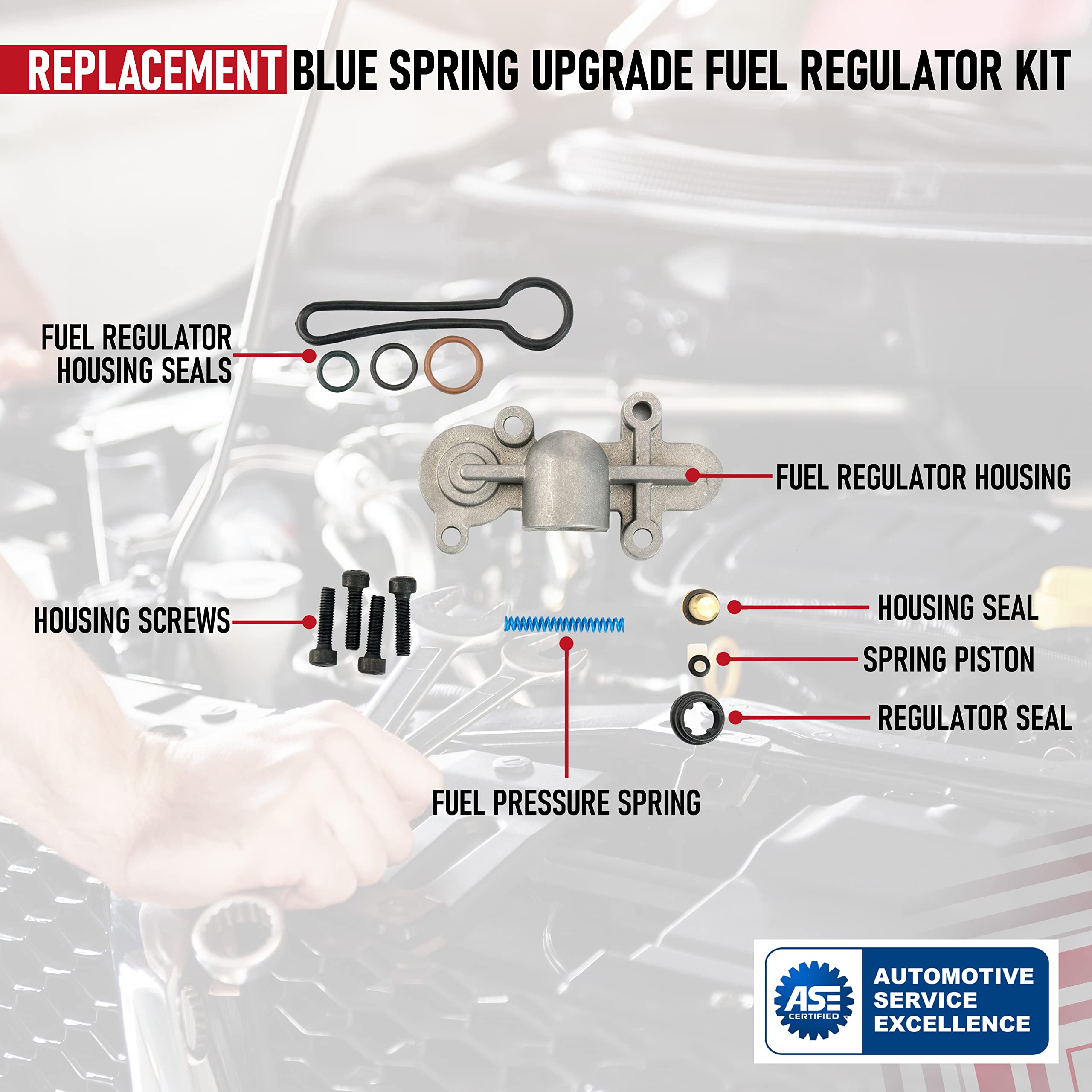 REPLACEMENT BLUE SPRING UPGRADE FUEL REGULATOR KIT

FUEL REGULATOR HOUSING SEALS

FUEL REGULATOR HOUSING

HOUSING SCREWS

HOUSING SEAL

SPRING PISTON

REGULATOR SEAL

FUEL PRESSURE SPRING

ASE CERTIFIED

AUTOMOTIVE SERVICE EXCELLENCE