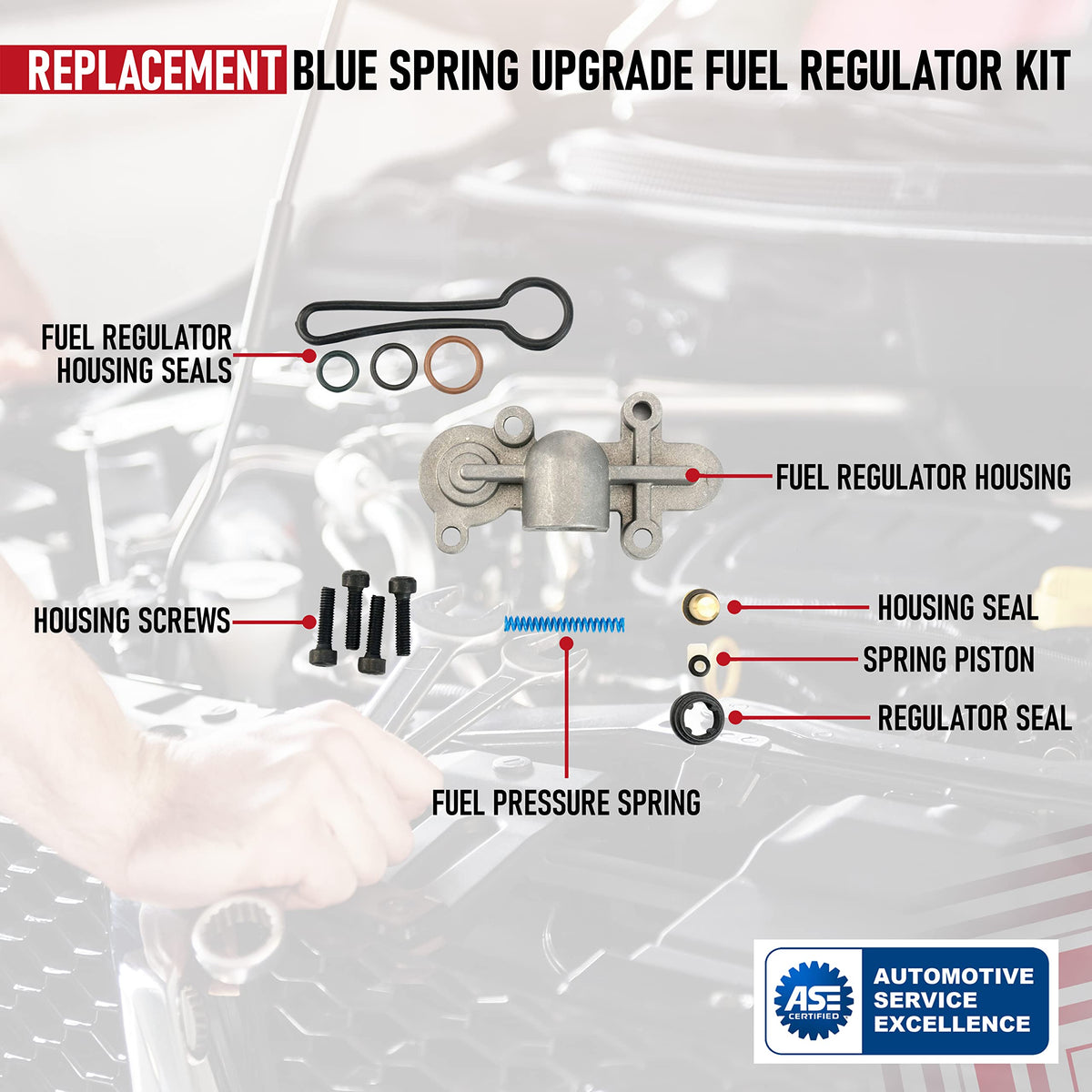 REPLACEMENT BLUE SPRING UPGRADE FUEL REGULATOR KIT

FUEL REGULATOR HOUSING SEALS

FUEL REGULATOR HOUSING

HOUSING SCREWS

HOUSING SEAL

SPRING PISTON

REGULATOR SEAL

FUEL PRESSURE SPRING

ASE CERTIFIED

AUTOMOTIVE SERVICE EXCELLENCE