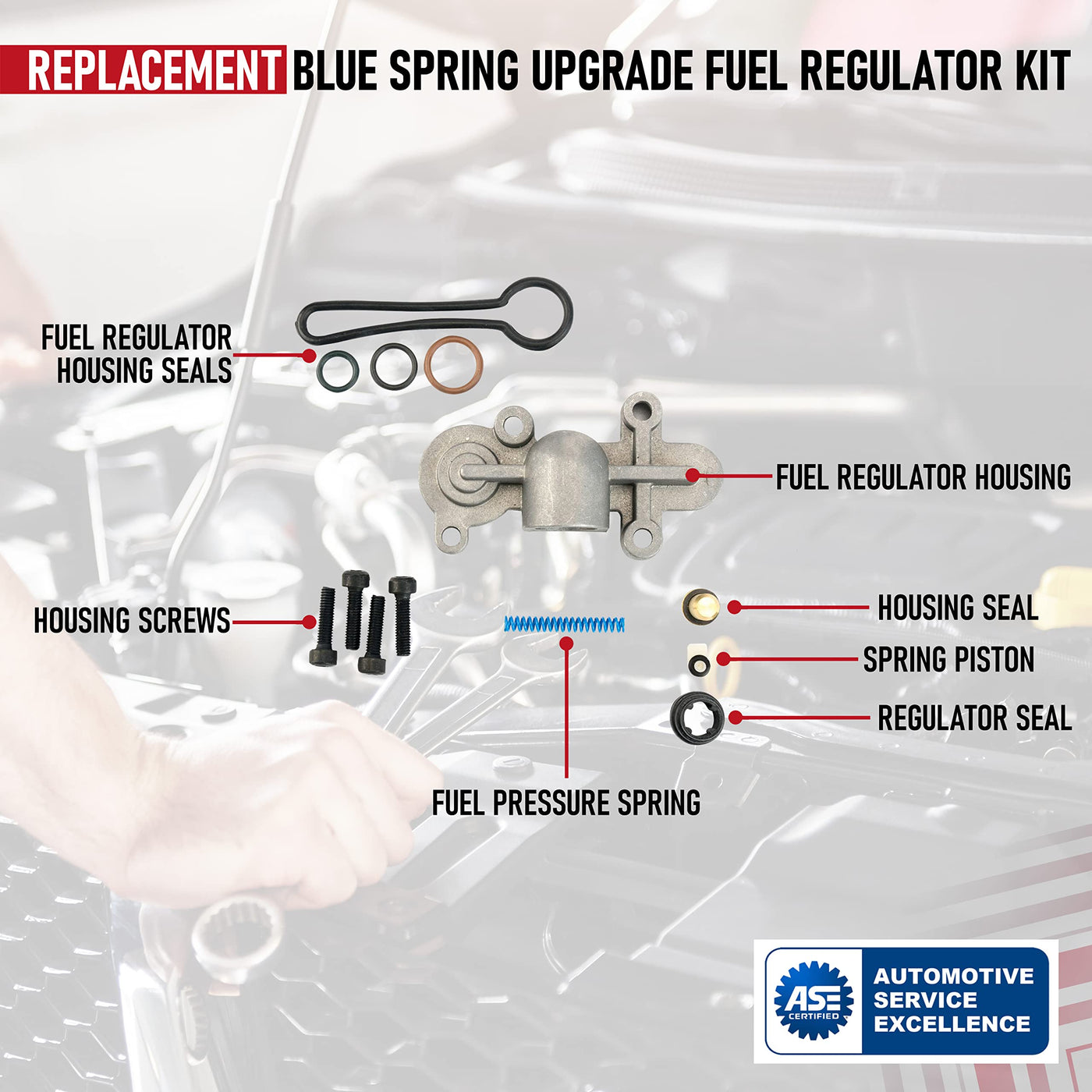 REPLACEMENT BLUE SPRING UPGRADE FUEL REGULATOR KIT

FUEL REGULATOR HOUSING SEALS

FUEL REGULATOR HOUSING

HOUSING SCREWS

HOUSING SEAL

SPRING PISTON

REGULATOR SEAL

FUEL PRESSURE SPRING

ASE CERTIFIED

AUTOMOTIVE SERVICE EXCELLENCE