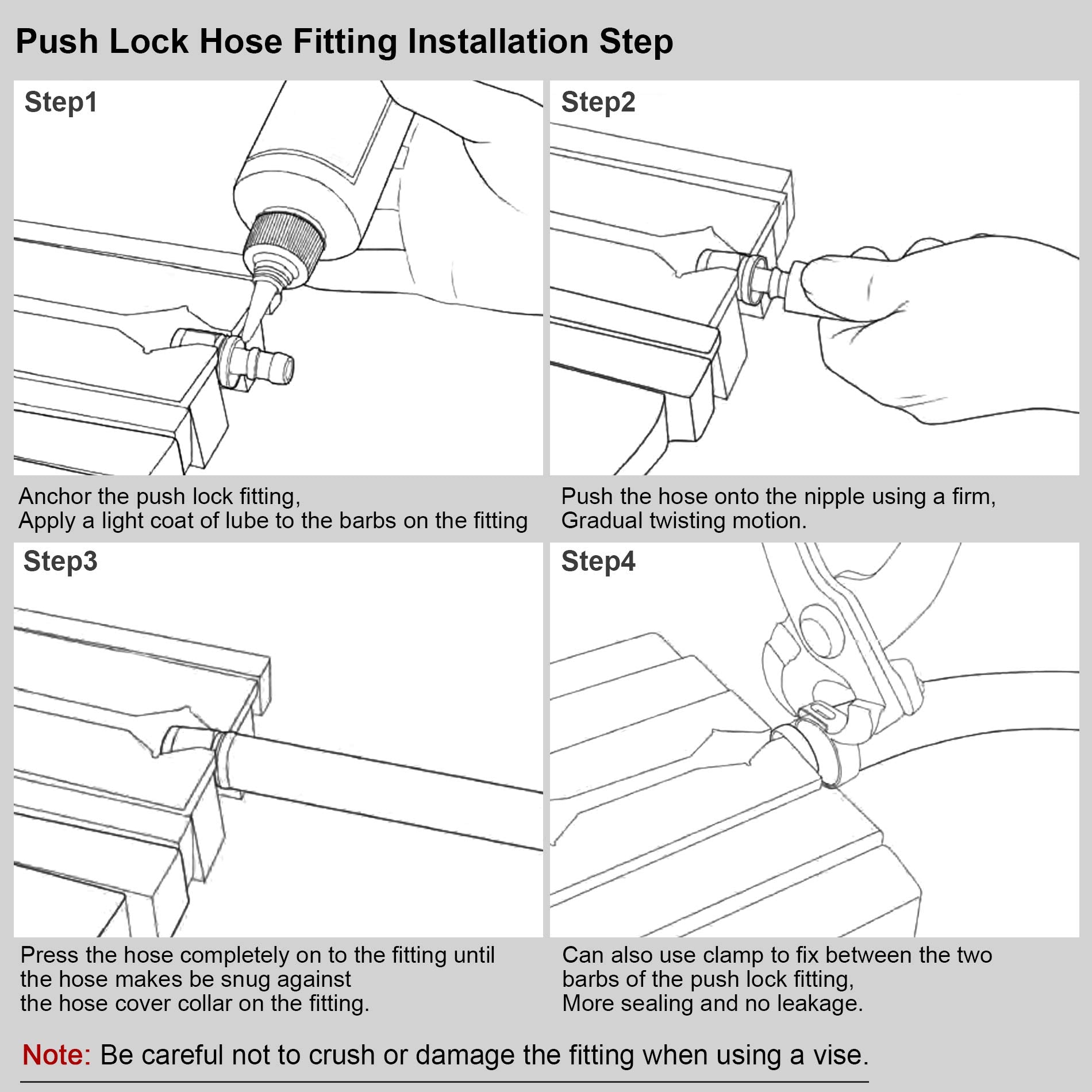 Push Lock Hose Fitting Installation Step

Step1

Anchor the push lock fitting,
Apply a light coat of lube to the barbs on the fitting

Step2

Push the hose onto the nipple using a firm,
Gradual twisting motion.

Step3

Press the hose completely on to the fitting until the hose makes be snug against the hose cover collar on the fitting.

Step4

Can also use clamp to fix between the two barbs of the push lock fitting,
More sealing and no leakage.

Note: Be careful not to crush or damage the fitting when using a vise.