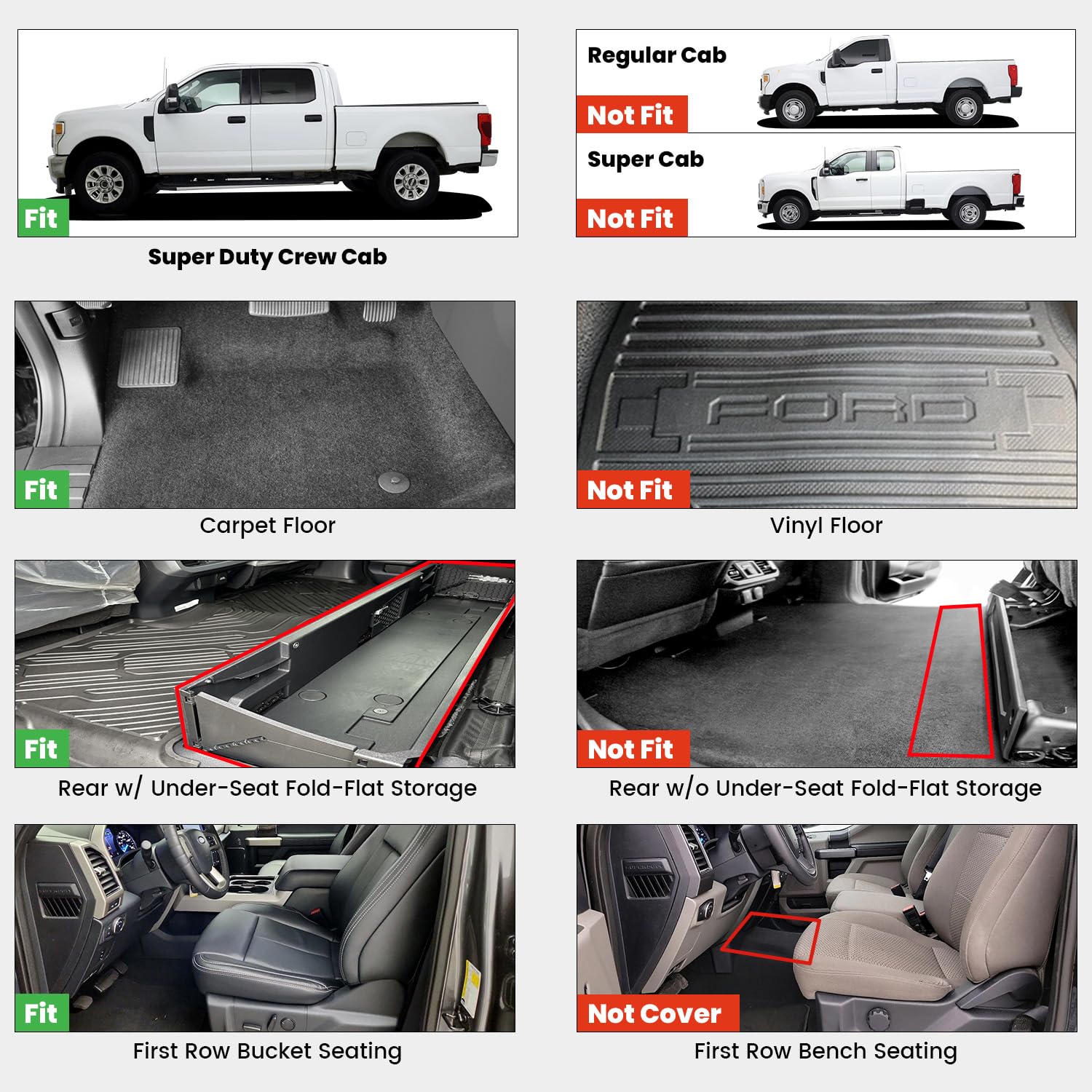 Fit

Super Duty Crew Cab

Regular Cab

Not Fit

Super Cab

Not Fit

Fit

Carpet Floor

FORD

Not Fit

Vinyl Floor

Fit

Rear w/ Under-Seat Fold-Flat Storage

Not Fit

Rear w/o Under-Seat Fold-Flat Storage

Fit

First Row Bucket Seating

Not Cover

First Row Bench Seating