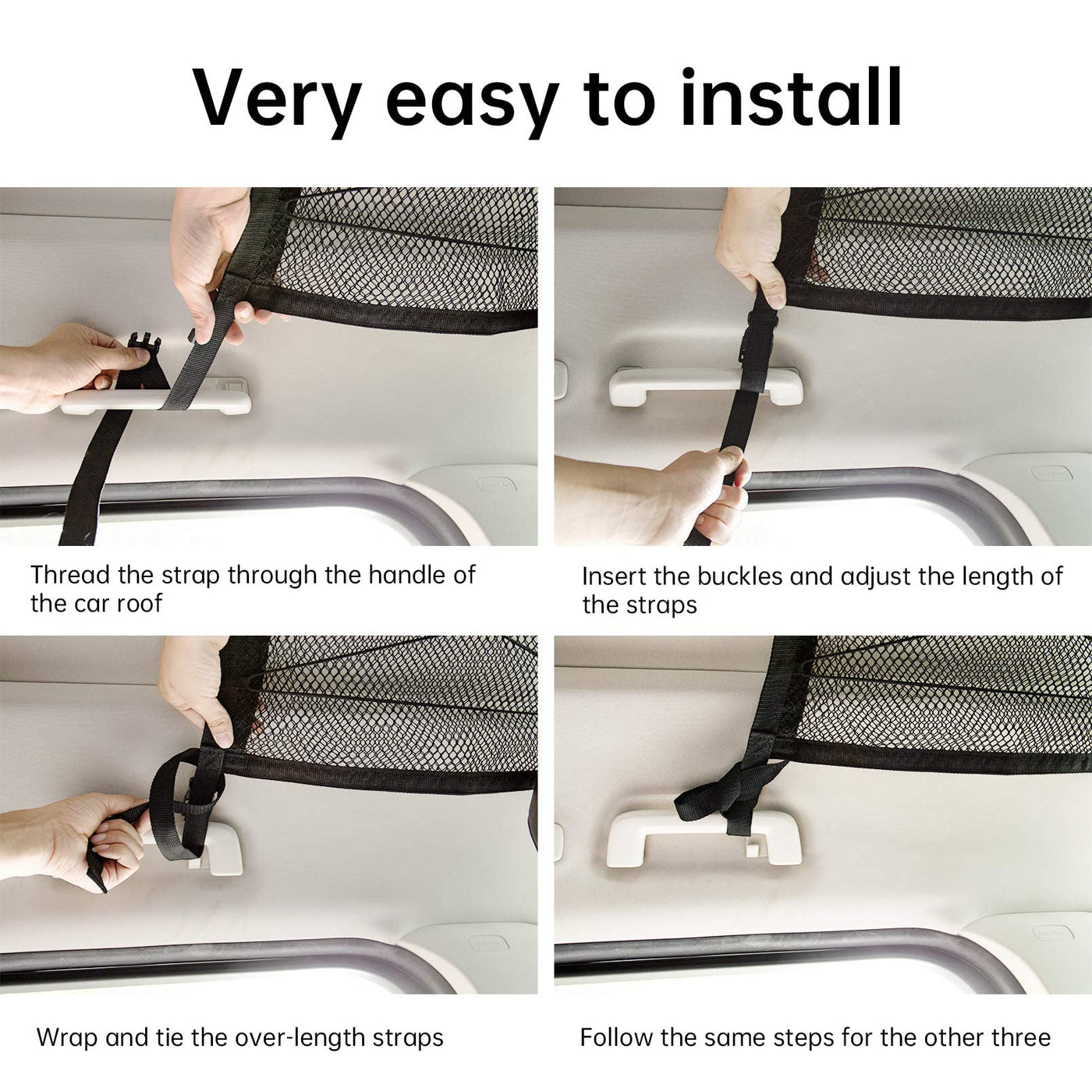 Very easy to install

Thread the strap through the handle of the car roof

Insert the buckles and adjust the length of the straps

Wrap and tie the over-length straps

Follow the same steps for the other three