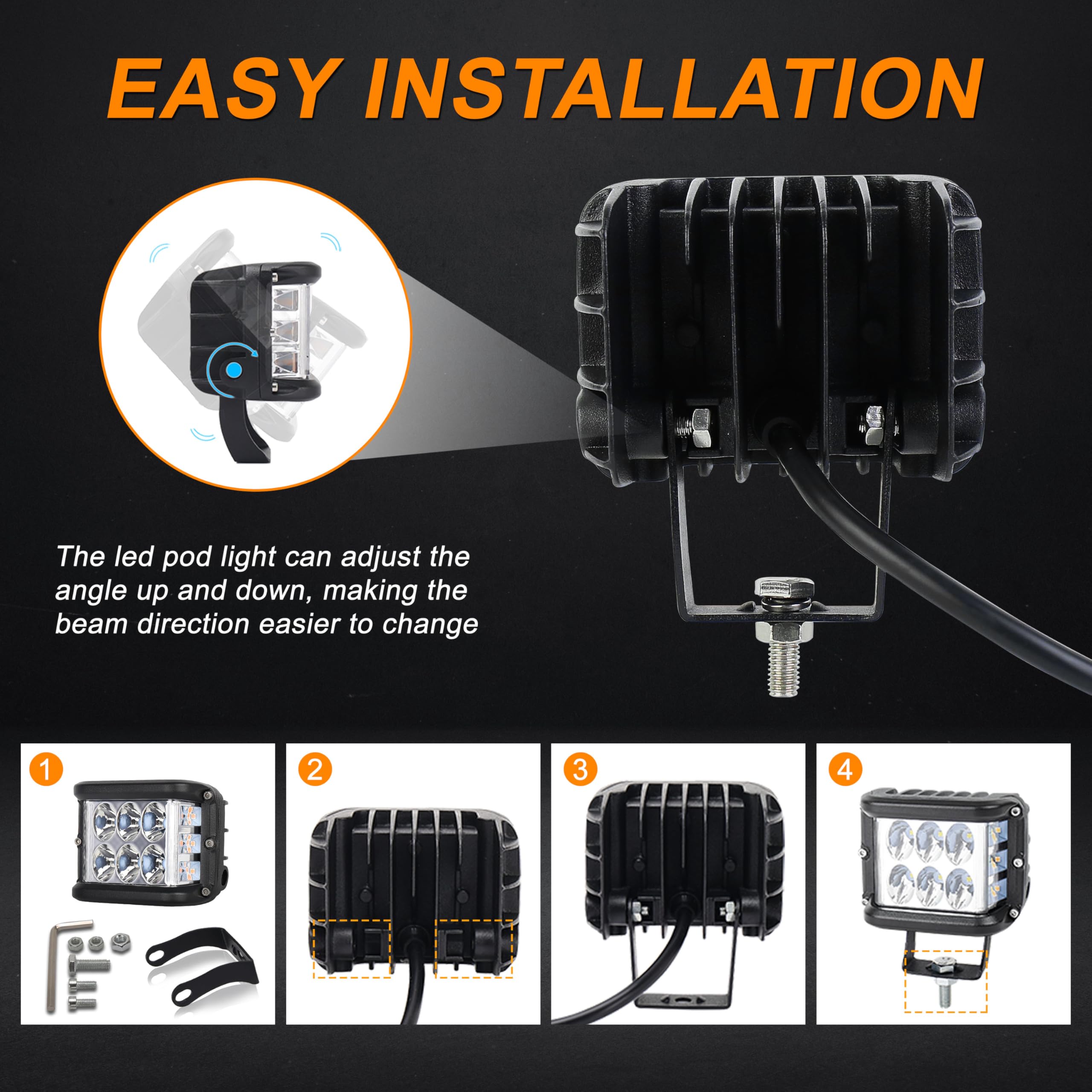 EASY INSTALLATION

The led pod light can adjust the angle up and down, making the beam direction easier to change

1

2

3

4