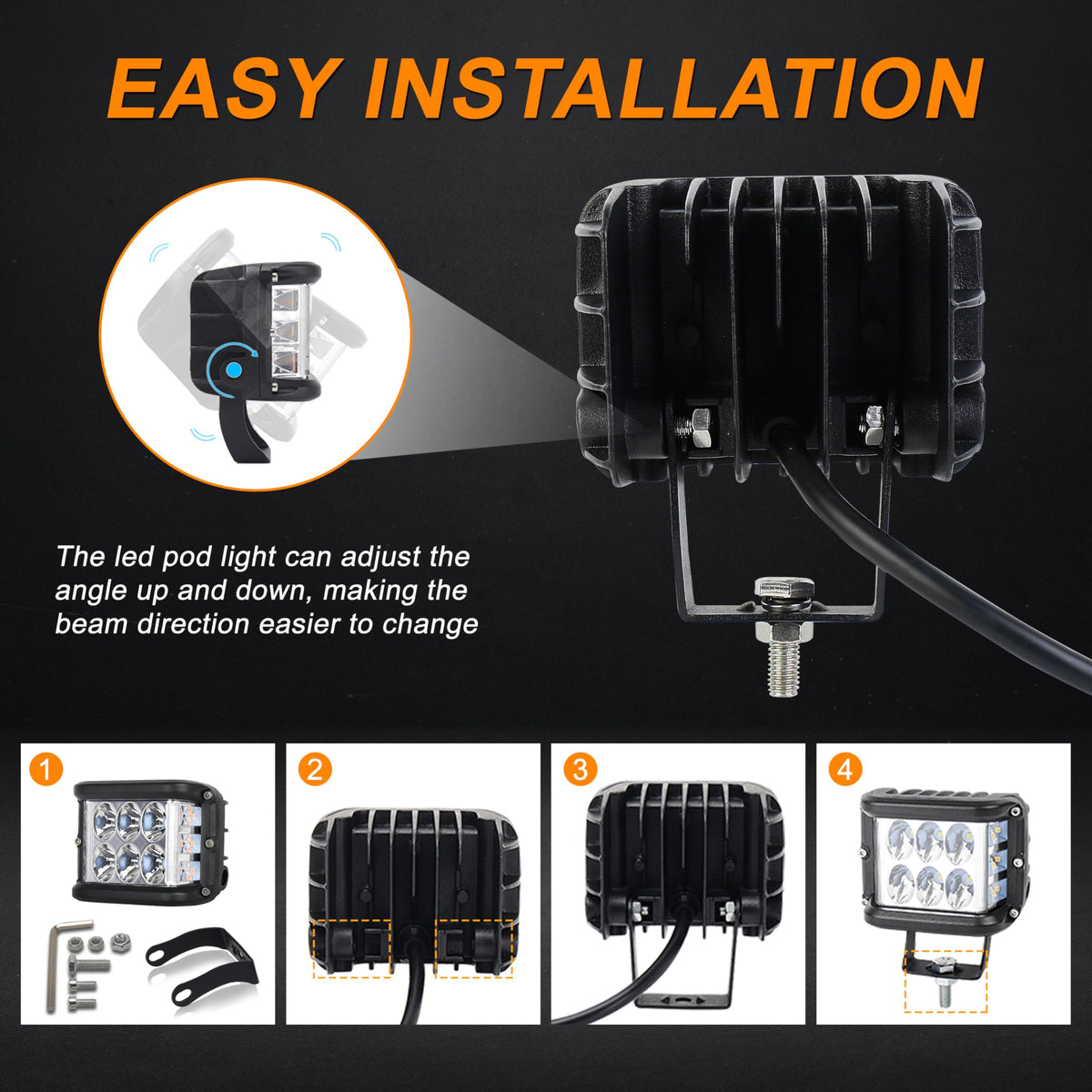 EASY INSTALLATION

The led pod light can adjust the angle up and down, making the beam direction easier to change

1

2

3

4