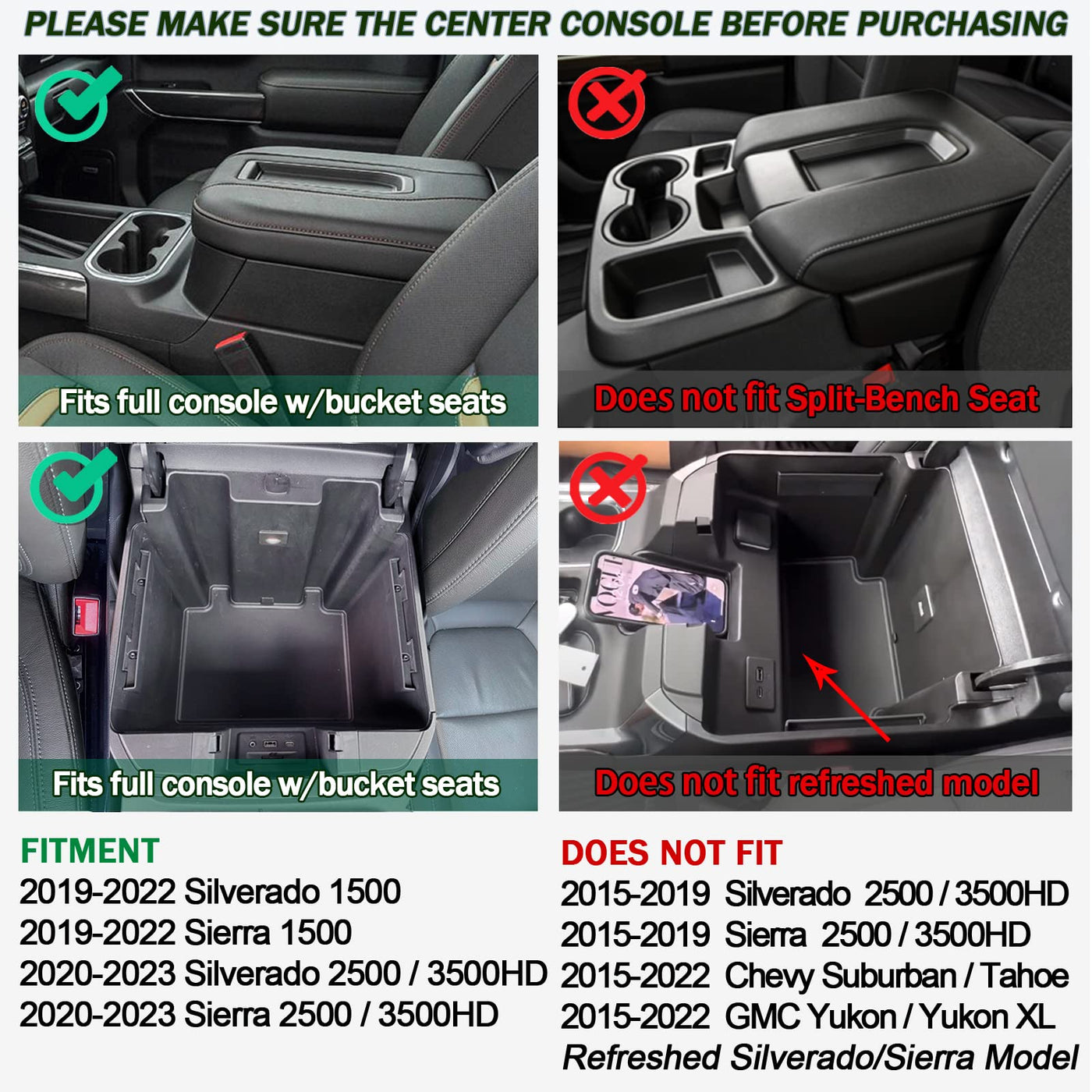 PLEASE MAKE SURE THE CENTER CONSOLE BEFORE PURCHASING

Fits full console w/bucket seats

Does not fit Split-Bench Seat

Fits full console w/bucket seats

VOGUE

Does not fit refreshed model

FITMENT
2019-2022 Silverado 1500
2019-2022 Sierra 1500
2020-2023 Silverado 2500 / 3500HD
2020-2023 Sierra 2500 / 3500HD

DOES NOT FIT
2015-2019 Silverado 2500 / 3500HD
2015-2019 Sierra 2500 / 3500HD
2015-2022 Chevy Suburban / Tahoe
2015-2022 GMC Yukon / Yukon XL
Refreshed Silverado/Sierra Model