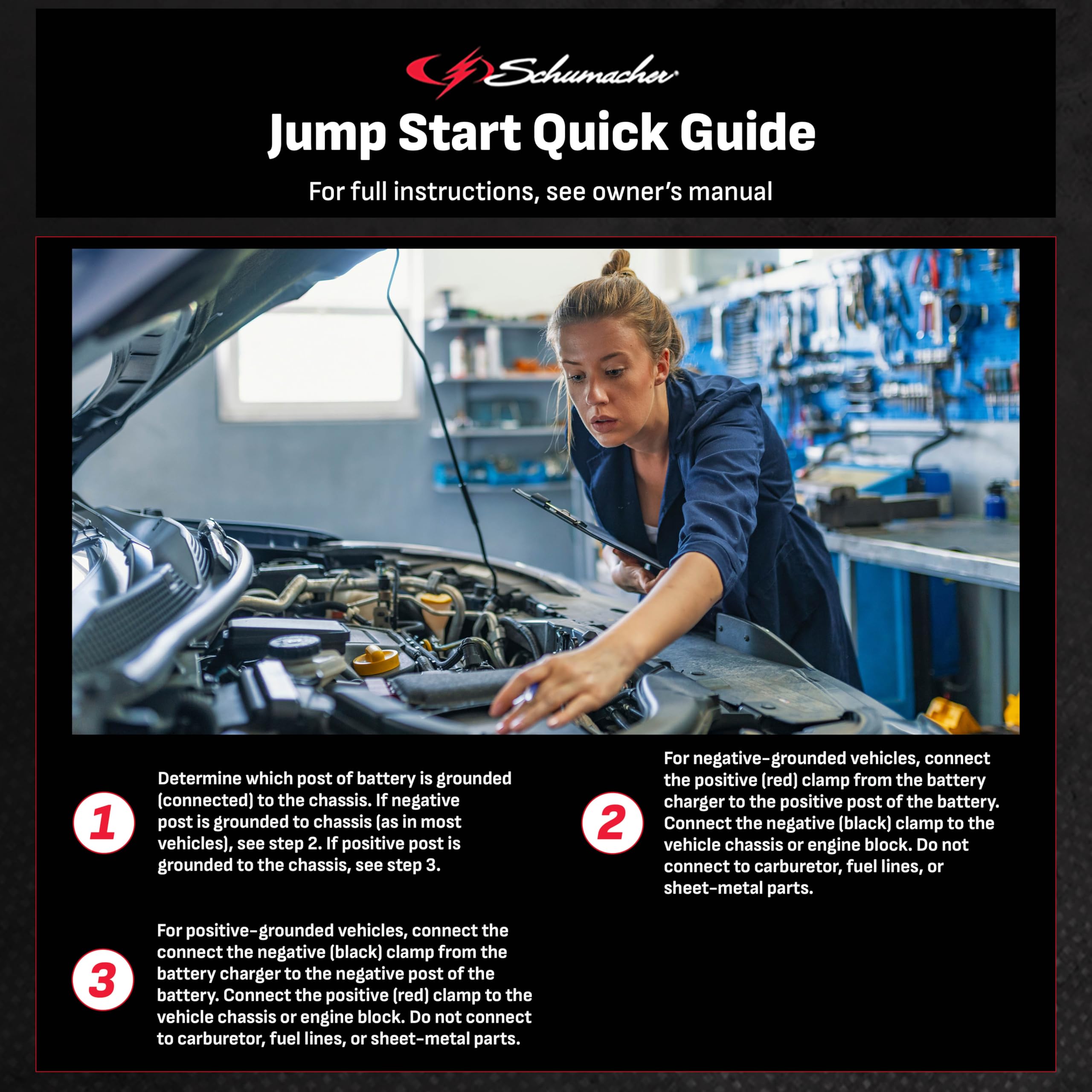 Schumacher

Jump Start Quick Guide

For full instructions, see owner's manual

1

Determine which post of battery is grounded (connected) to the chassis. If negative post is grounded to chassis (as in most vehicles), see step 2. If positive post is grounded to the chassis, see step 3.

2

For negative-grounded vehicles, connect the positive (red) clamp from the battery charger to the positive post of the battery. Connect the negative (black) clamp to the vehicle chassis or engine block. Do not connect to carburetor, fuel lines, or sheet-metal parts.

3

For positive-grounded vehicles, connect the connect the negative (black) clamp from the battery charger to the negative post of the battery. Connect the positive (red) clamp to the vehicle chassis or engine block. Do not connect to carburetor, fuel lines, or sheet-metal parts.