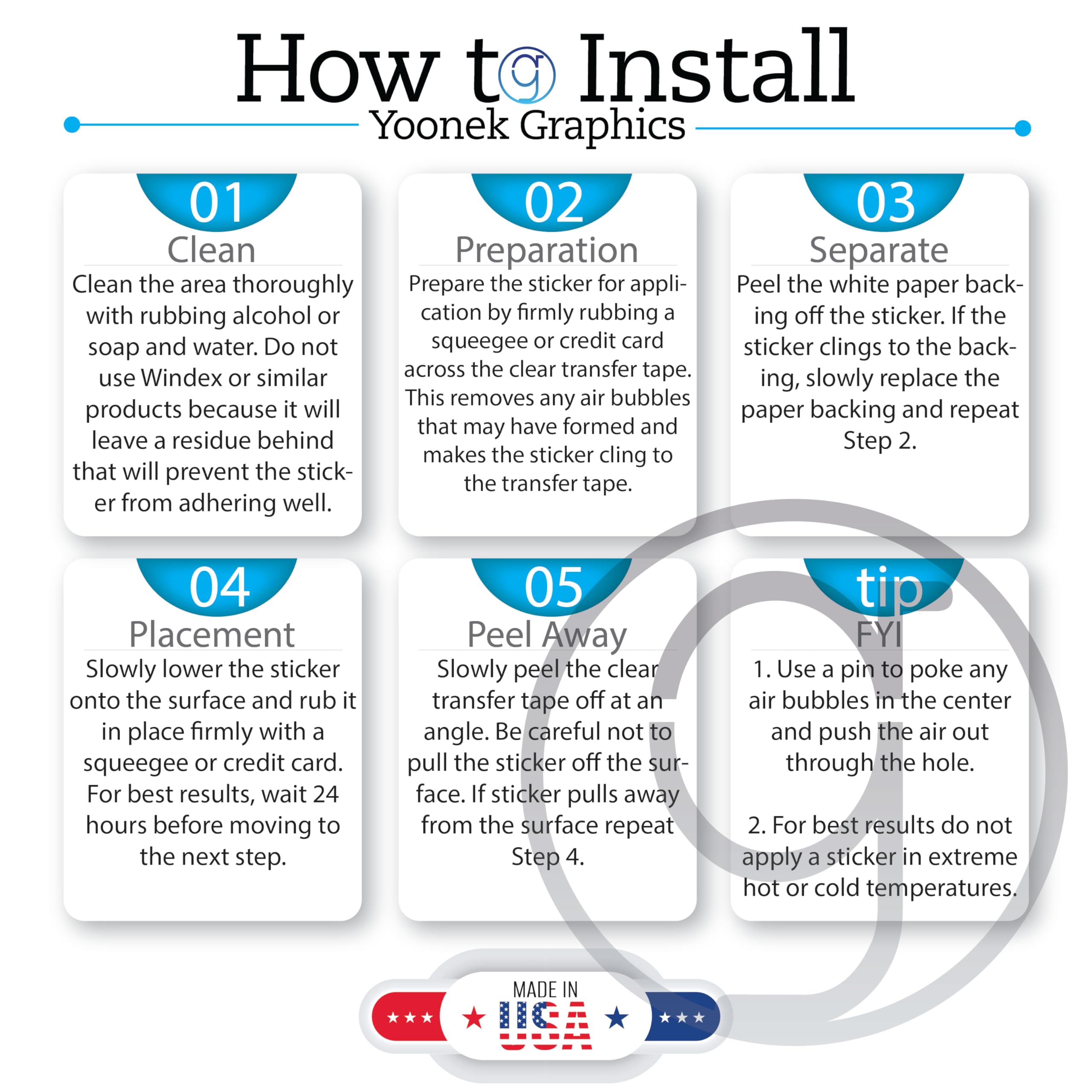 How to Install
Yoonek Graphics

01
Clean
Clean the area thoroughly with rubbing alcohol or soap and water. Do not use Windex or similar products because it will leave a residue behind that will prevent the sticker from adhering well.

02
Preparation
Prepare the sticker for application by firmly rubbing a squeegee or credit card across the clear transfer tape. This removes any air bubbles that may have formed and makes the sticker cling to the transfer tape.

03
Separate
Peel the white paper backing off the sticker. If the sticker clings to the backing, slowly replace the paper backing and repeat Step 2.

04
Placement
Slowly lower the sticker onto the surface and rub it in place firmly with a squeegee or credit card. For best results, wait 24 hours before moving to the next step.

05
Peel Away
Slowly peel the clear transfer tape off at an angle. Be careful not to pull the sticker off the surface. If sticker pulls away from the surface repeat Step 4.

tip
FYI
1. Use a pin to poke any air bubbles in the center and push the air out through the hole.

2. For best results do not apply a sticker in extreme hot or cold temperatures.

MADE IN
USA