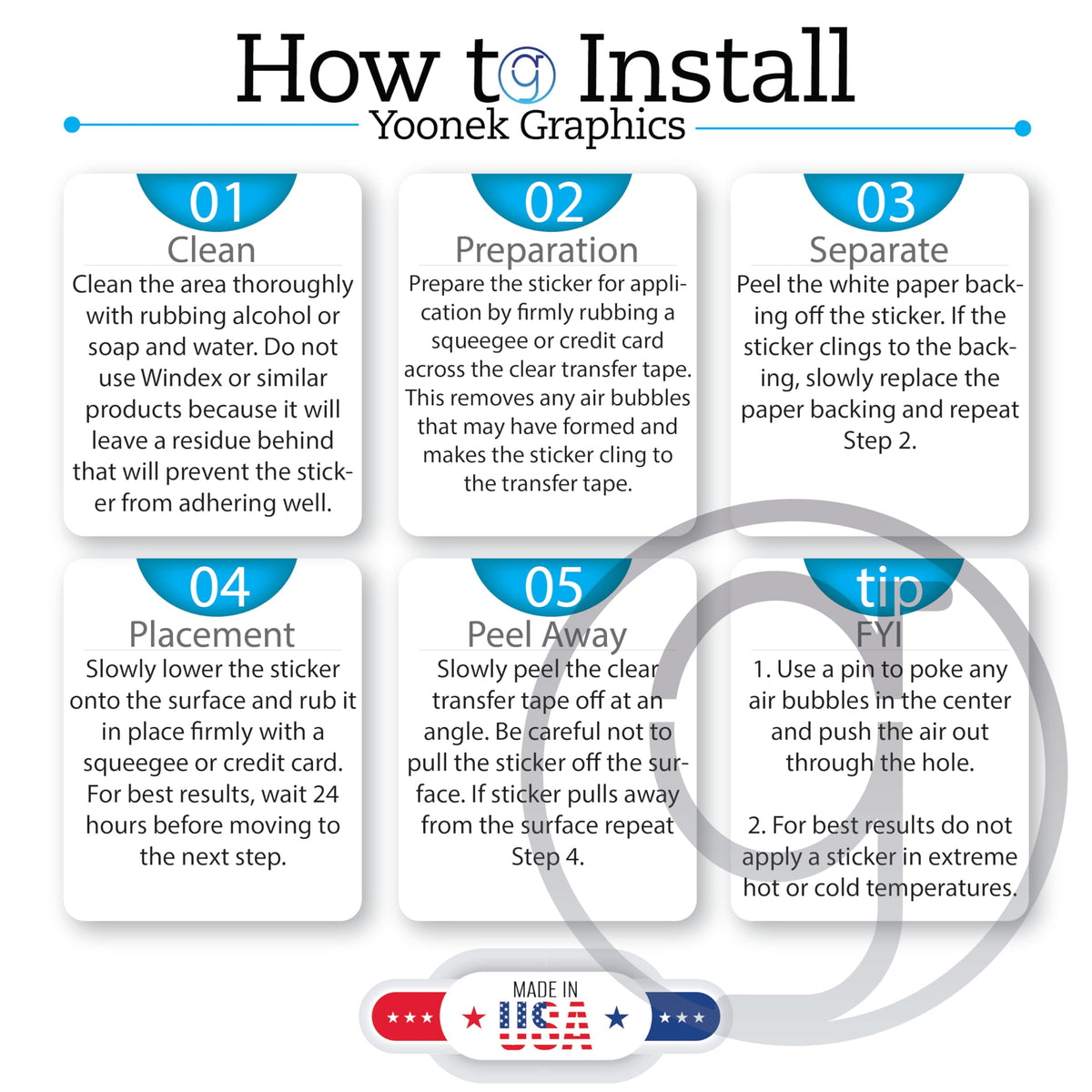 How to Install
Yoonek Graphics

01
Clean
Clean the area thoroughly with rubbing alcohol or soap and water. Do not use Windex or similar products because it will leave a residue behind that will prevent the sticker from adhering well.

02
Preparation
Prepare the sticker for application by firmly rubbing a squeegee or credit card across the clear transfer tape. This removes any air bubbles that may have formed and makes the sticker cling to the transfer tape.

03
Separate
Peel the white paper backing off the sticker. If the sticker clings to the backing, slowly replace the paper backing and repeat Step 2.

04
Placement
Slowly lower the sticker onto the surface and rub it in place firmly with a squeegee or credit card. For best results, wait 24 hours before moving to the next step.

05
Peel Away
Slowly peel the clear transfer tape off at an angle. Be careful not to pull the sticker off the surface. If sticker pulls away from the surface repeat Step 4.

tip
FYI
1. Use a pin to poke any air bubbles in the center and push the air out through the hole.

2. For best results do not apply a sticker in extreme hot or cold temperatures.

MADE IN
USA