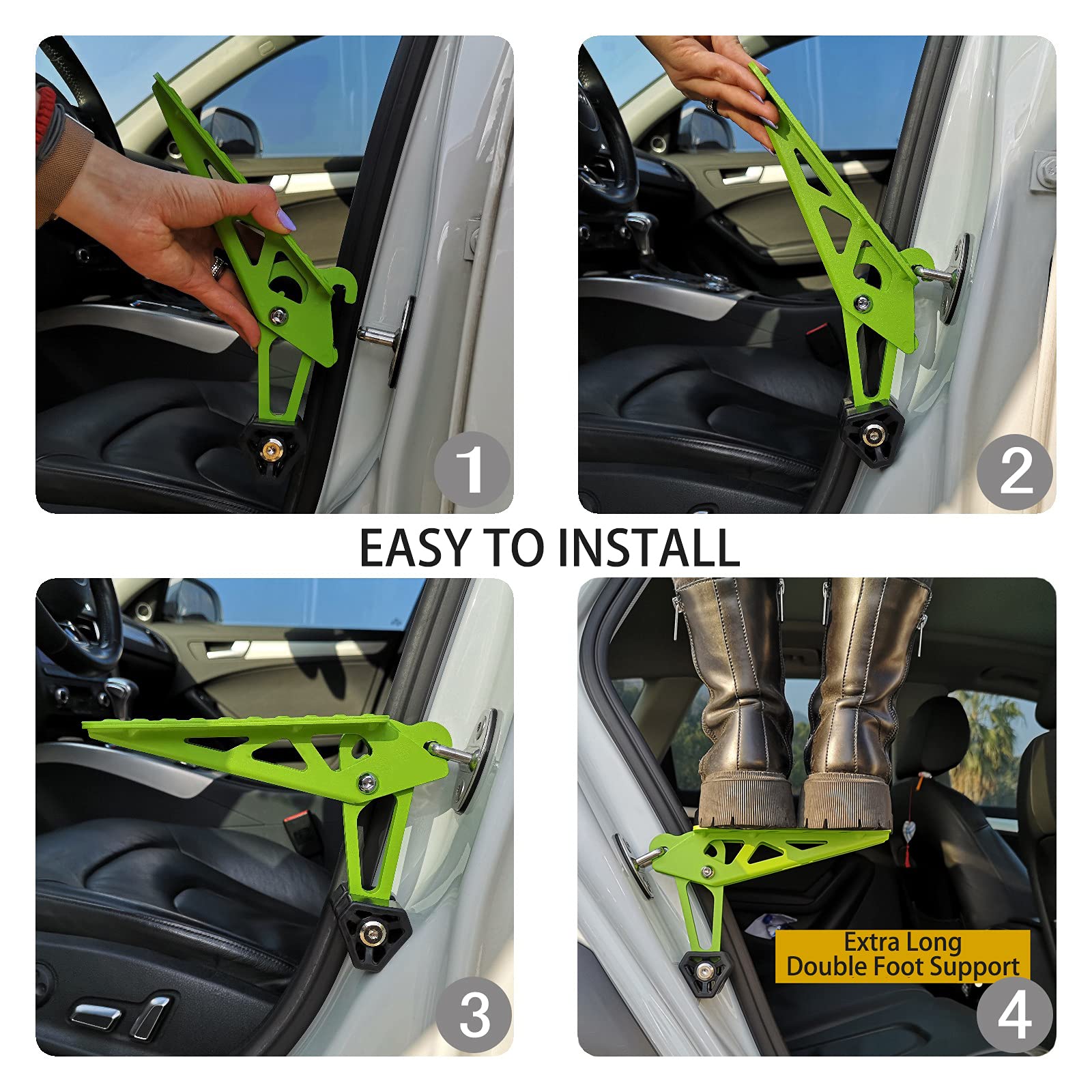 1

2

EASY TO INSTALL

3

Extra Long
Double Foot Support

4