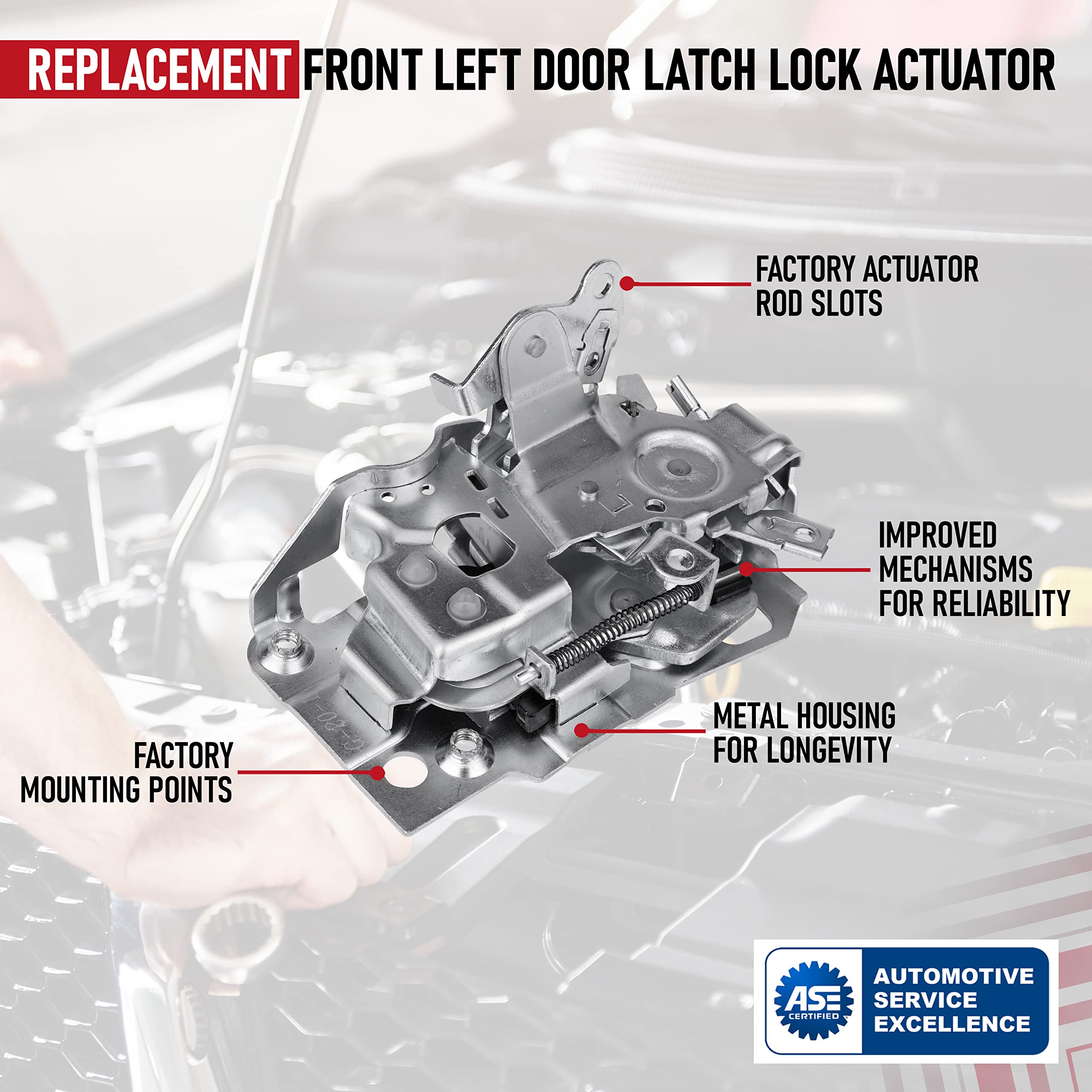 REPLACEMENT FRONT LEFT DOOR LATCH LOCK ACTUATOR

FACTORY ACTUATOR ROD SLOTS

IMPROVED MECHANISMS FOR RELIABILITY

METAL HOUSING FOR LONGEVITY

FACTORY MOUNTING POINTS

ASE CERTIFIED

AUTOMOTIVE SERVICE EXCELLENCE