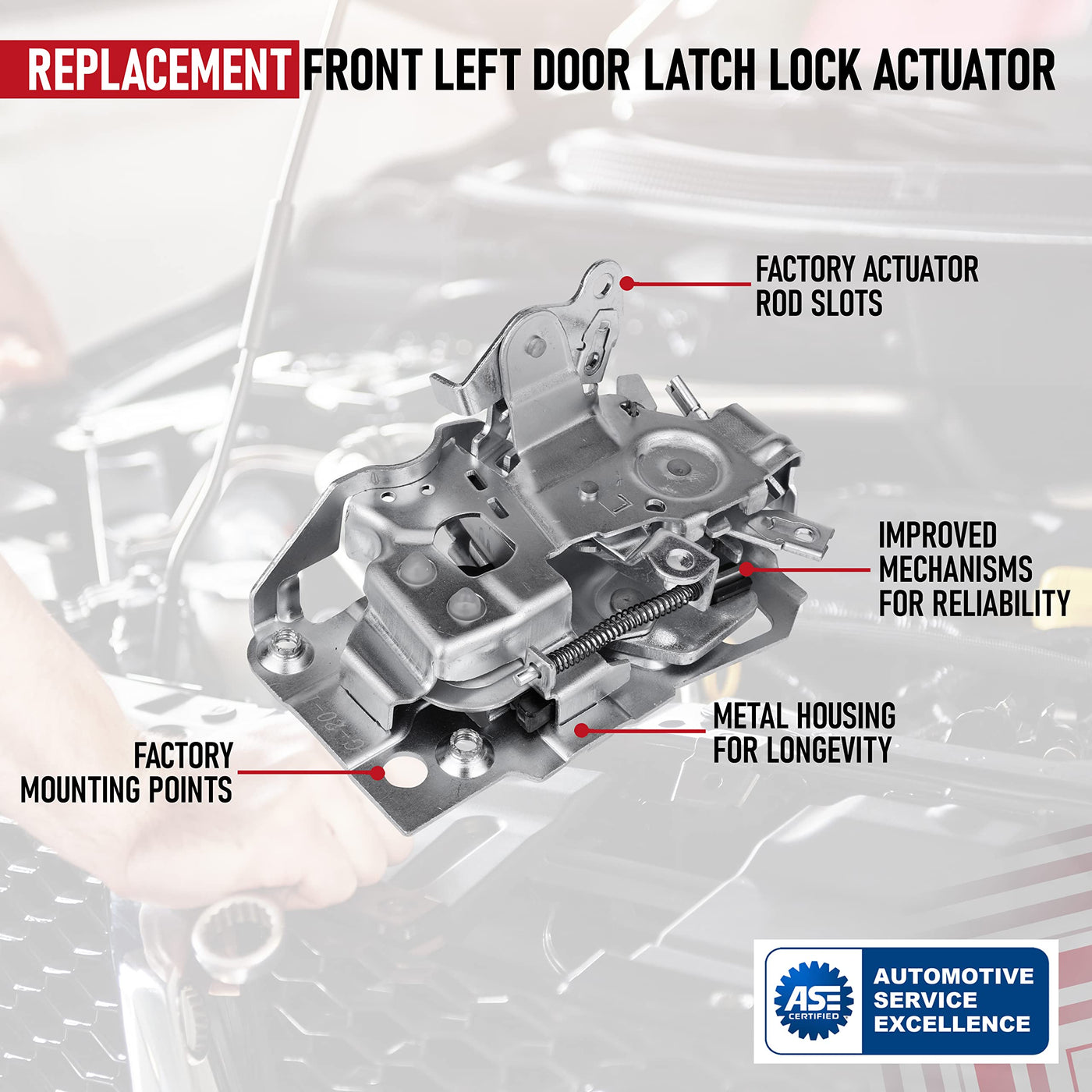 REPLACEMENT FRONT LEFT DOOR LATCH LOCK ACTUATOR

FACTORY ACTUATOR ROD SLOTS

IMPROVED MECHANISMS FOR RELIABILITY

METAL HOUSING FOR LONGEVITY

FACTORY MOUNTING POINTS

ASE CERTIFIED

AUTOMOTIVE SERVICE EXCELLENCE