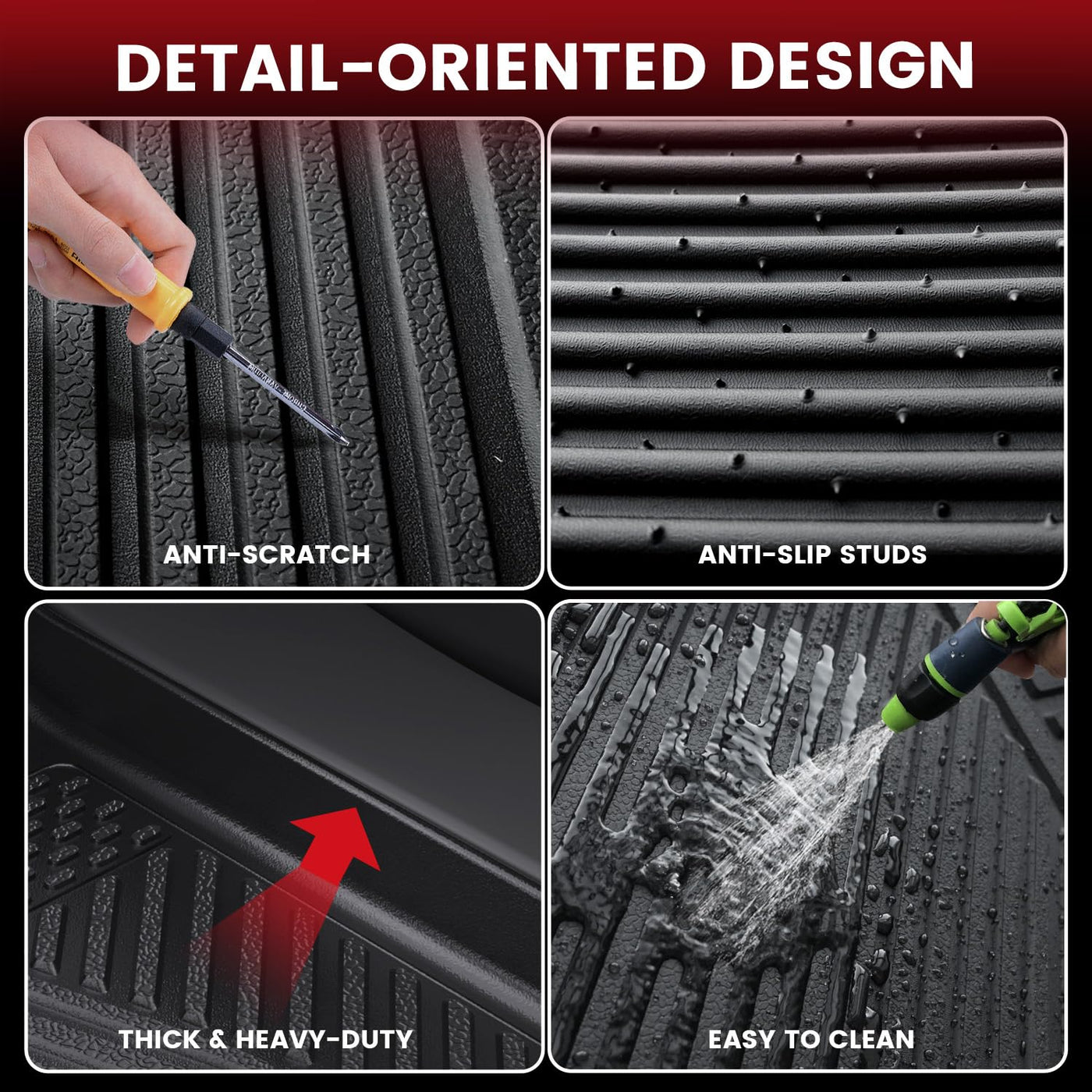 DETAIL-ORIENTED DESIGN

ANTI-SCRATCH

ANTI-SLIP STUDS

THICK & HEAVY-DUTY

EASY TO CLEAN