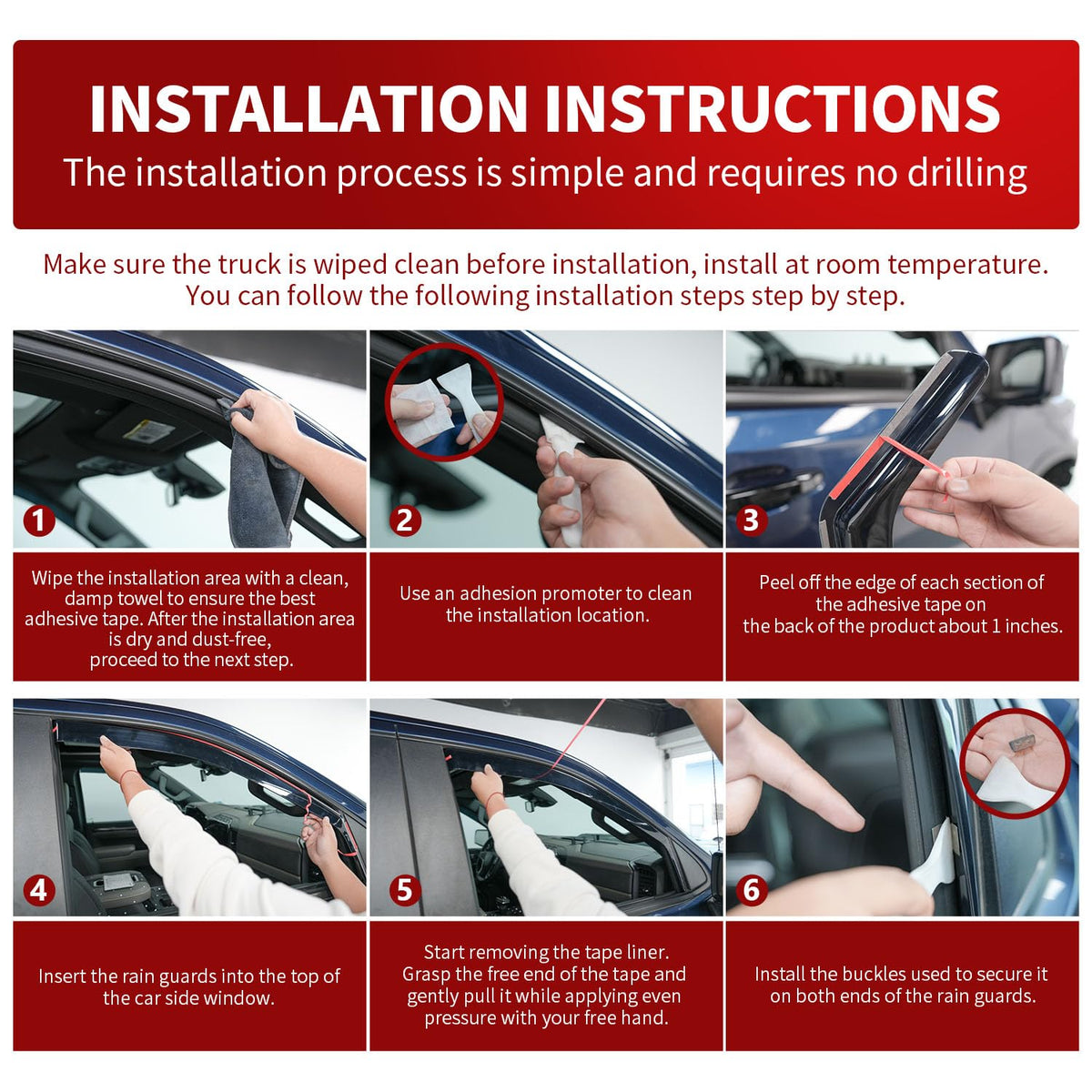 INSTALLATION INSTRUCTIONS
The installation process is simple and requires no drilling

Make sure the truck is wiped clean before installation, install at room temperature. You can follow the following installation steps step by step.

1

Wipe the installation area with a clean, damp towel to ensure the best adhesive tape. After the installation area is dry and dust-free, proceed to the next step.

2

Use an adhesion promoter to clean the installation location.

3

Peel off the edge of each section of the adhesive tape on the back of the product about 1 inches.

4

Insert the rain guards into the top of the car side window.

5

Start removing the tape liner. Grasp the free end of the tape and gently pull it while applying even pressure with your free hand.

6

Install the buckles used to secure it on both ends of the rain guards.