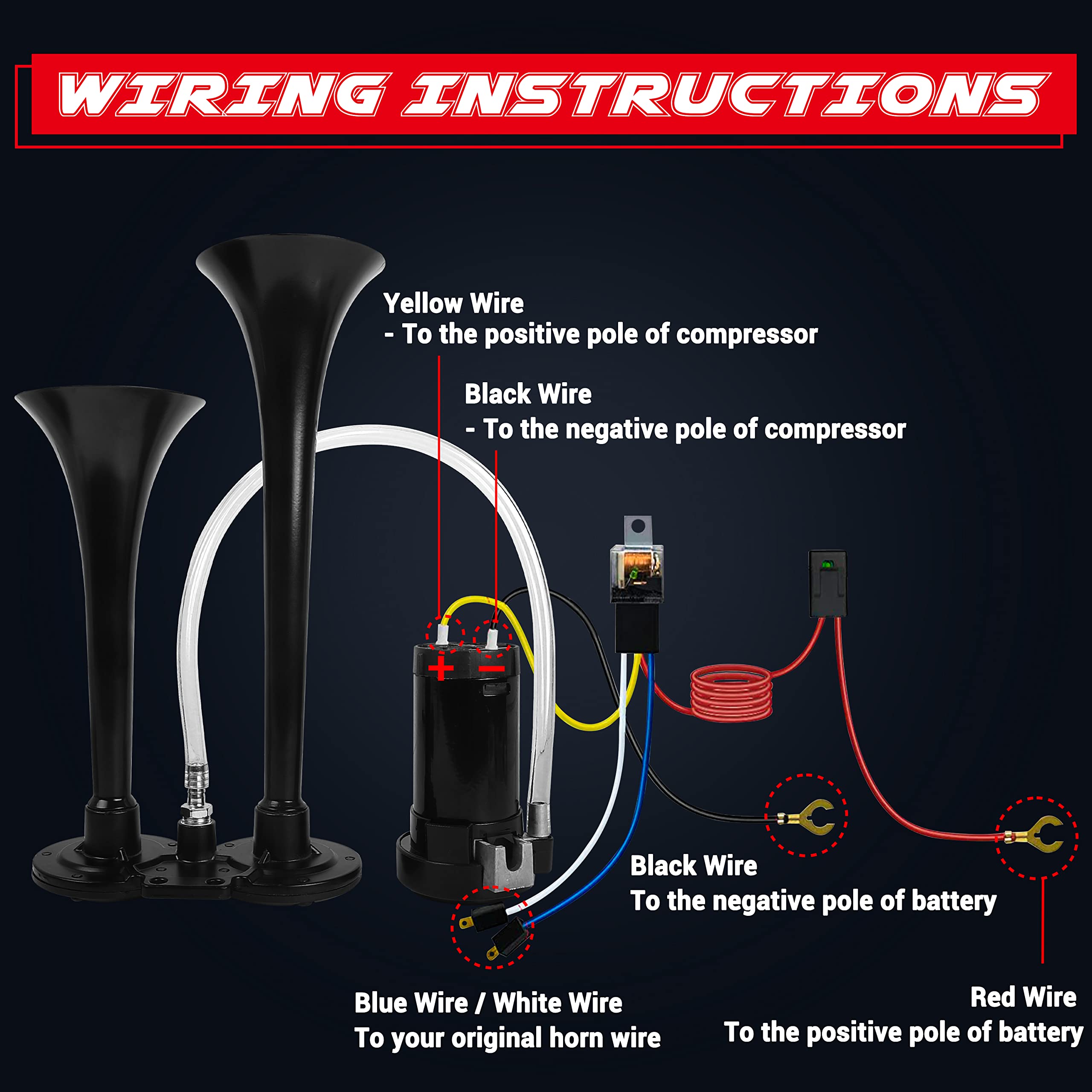 WIRING INSTRUCTIONS

Yellow Wire
- To the positive pole of compressor

Black Wire
- To the negative pole of compressor

+ −

Black Wire
To the negative pole of battery

Blue Wire / White Wire
To your original horn wire

Red Wire
To the positive pole of battery