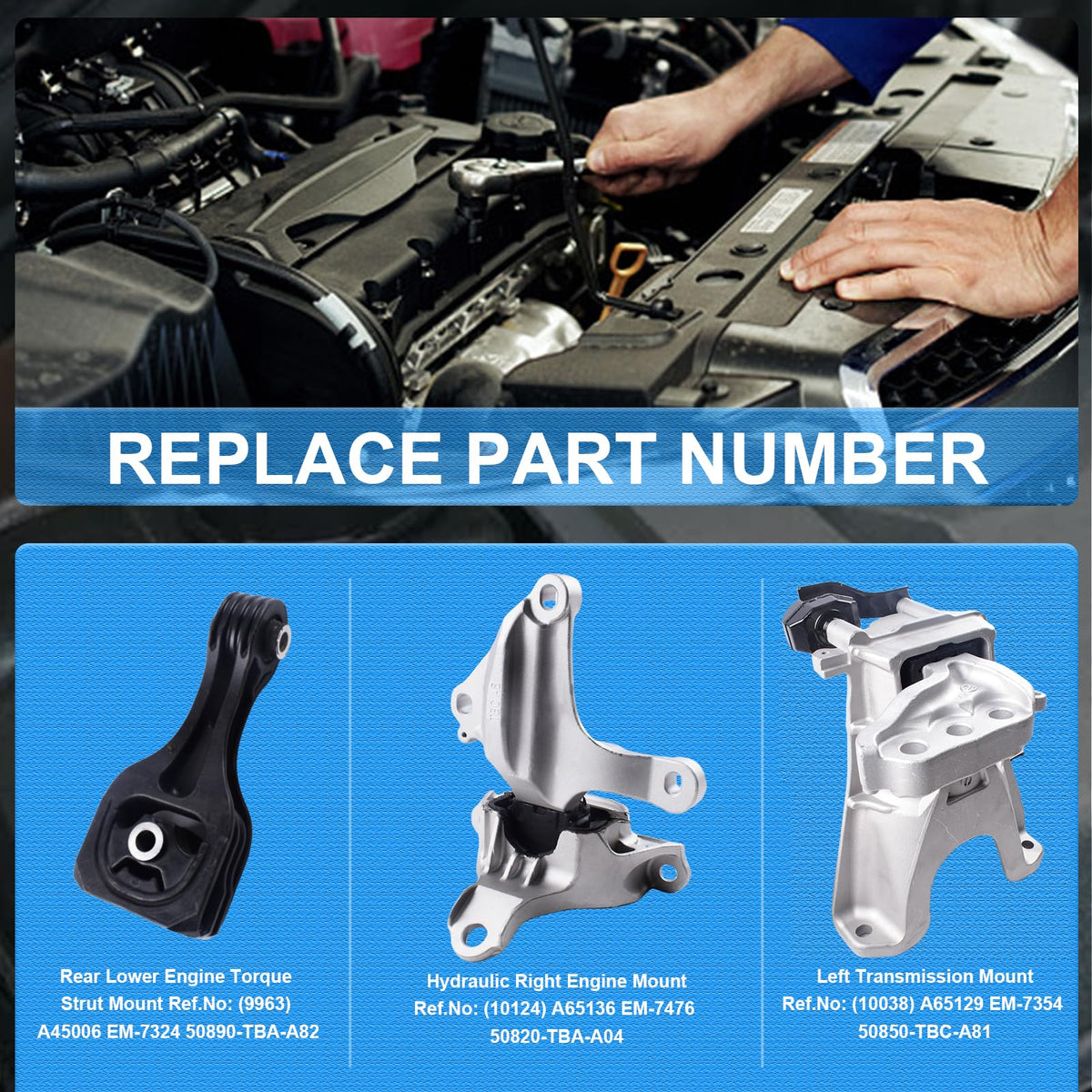 REPLACE PART NUMBER

Rear Lower Engine Torque Strut Mount Ref.No: (9963) A45006 EM-7324 50890-TBA-A82

Hydraulic Right Engine Mount Ref.No: (10124) A65136 EM-7476 50820-TBA-A04

Left Transmission Mount Ref.No: (10038) A65129 EM-7354 50850-TBC-A81