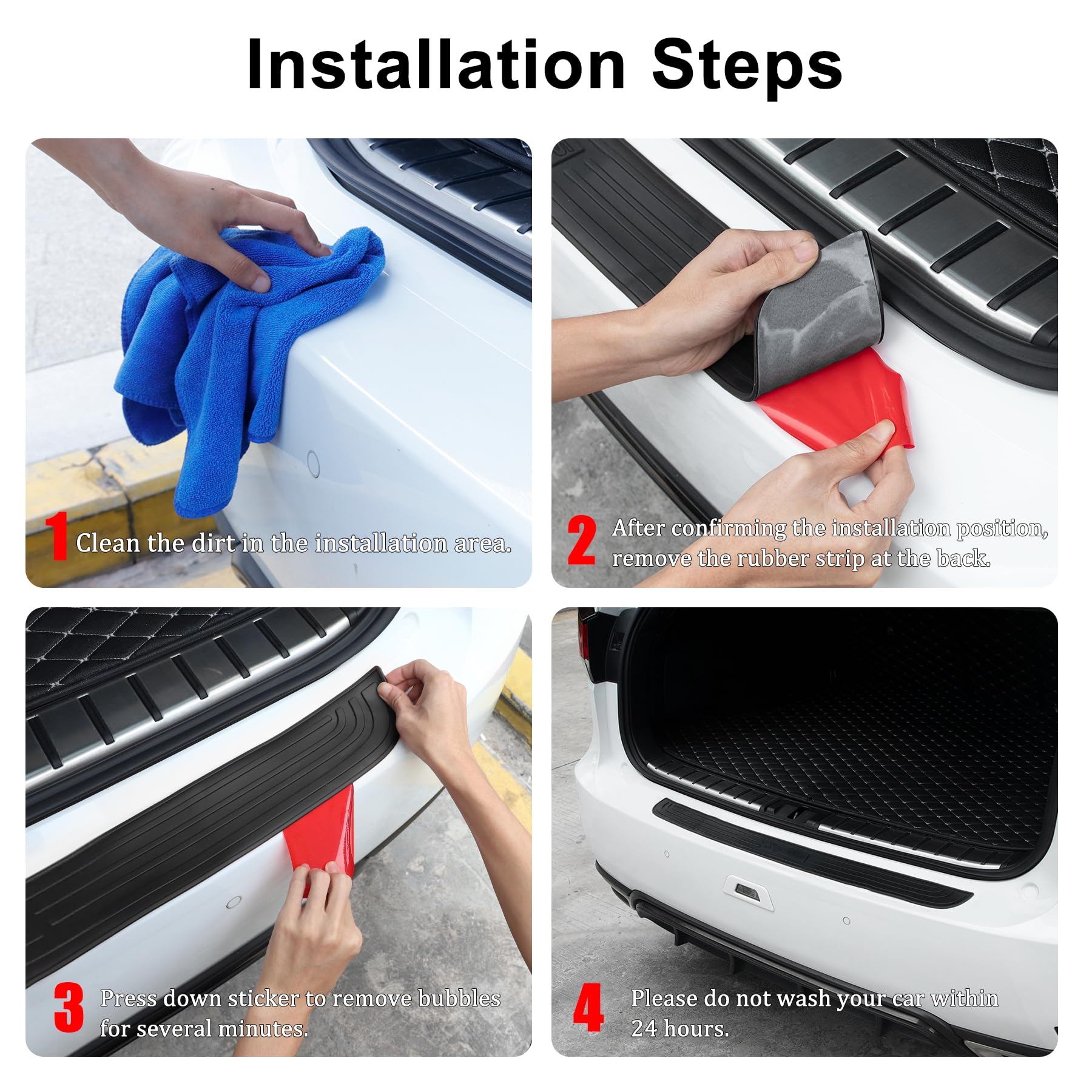 Installation Steps

1 Clean the dirt in the installation area.

2 After confirming the installation position, remove the rubber strip at the back.

3 Press down sticker to remove bubbles for several minutes.

4 Please do not wash your car within 24 hours.