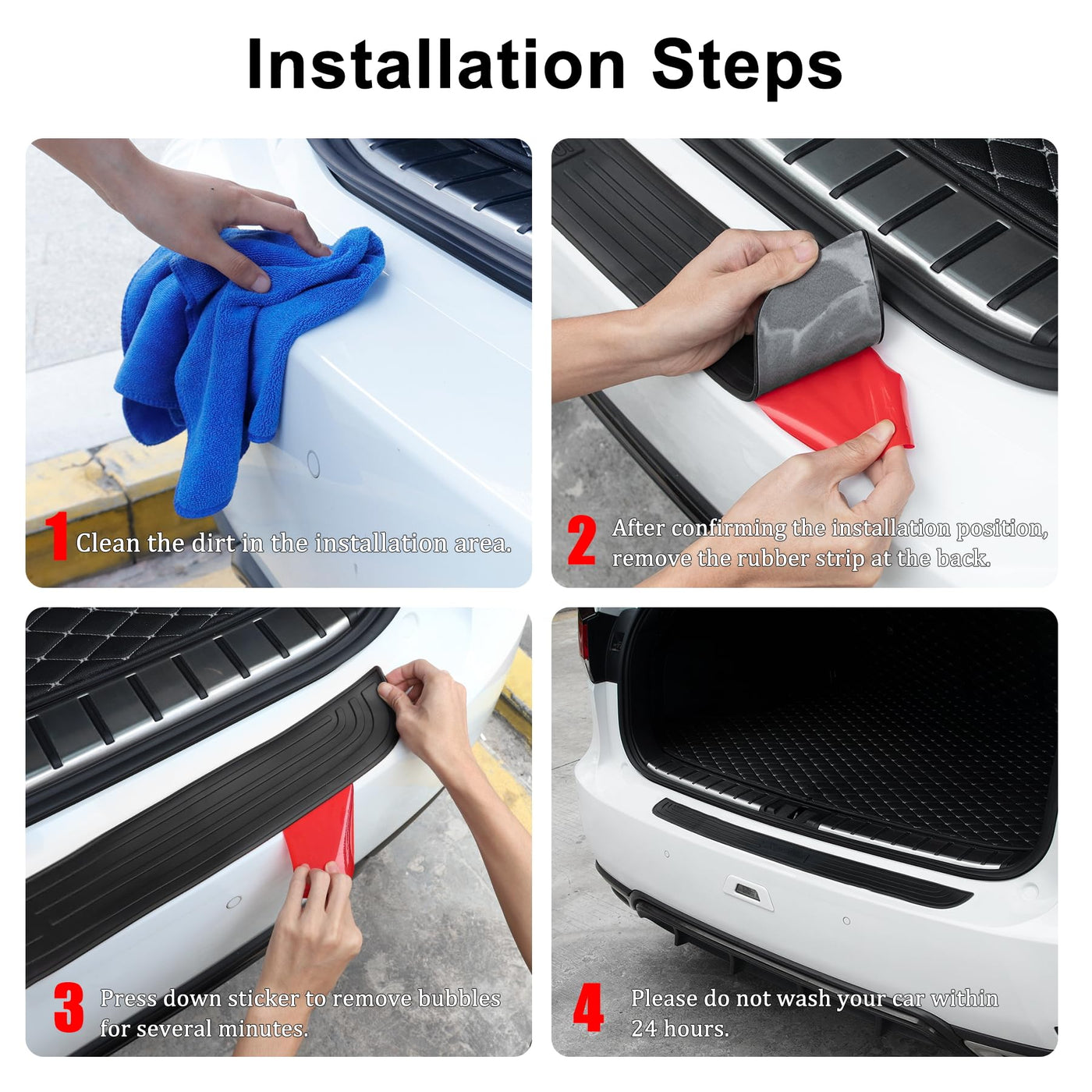 Installation Steps

1 Clean the dirt in the installation area.

2 After confirming the installation position, remove the rubber strip at the back.

3 Press down sticker to remove bubbles for several minutes.

4 Please do not wash your car within 24 hours.