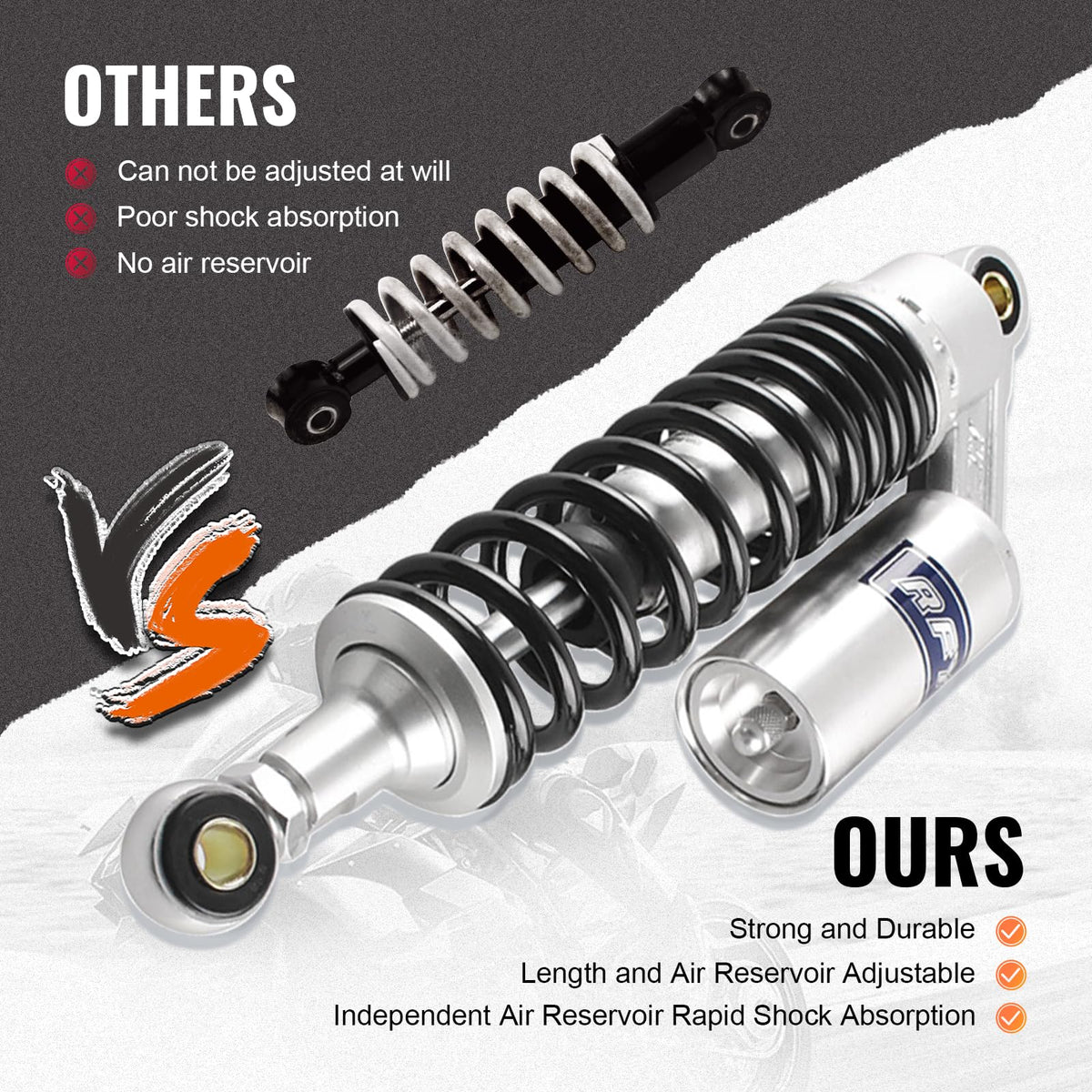 OTHERS

Can not be adjusted at will
Poor shock absorption
No air reservoir

VS

RFY

OURS

Strong and Durable
Length and Air Reservoir Adjustable
Independent Air Reservoir Rapid Shock Absorption