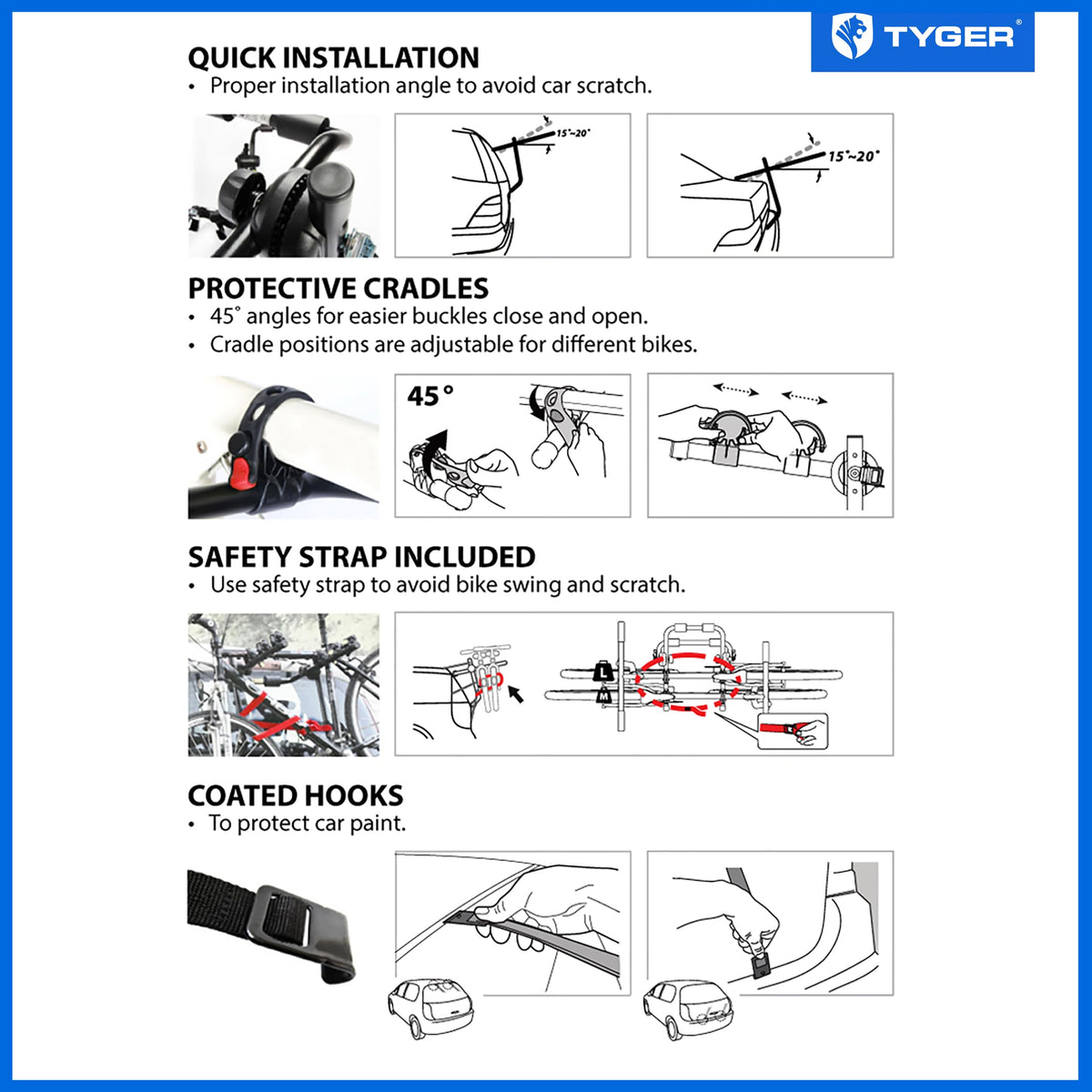 TYGER®

QUICK INSTALLATION
• Proper installation angle to avoid car scratch.

15°~20°

15°~20°

PROTECTIVE CRADLES
• 45° angles for easier buckles close and open.
• Cradle positions are adjustable for different bikes.

45°

SAFETY STRAP INCLUDED
• Use safety strap to avoid bike swing and scratch.

L
M

COATED HOOKS
• To protect car paint.