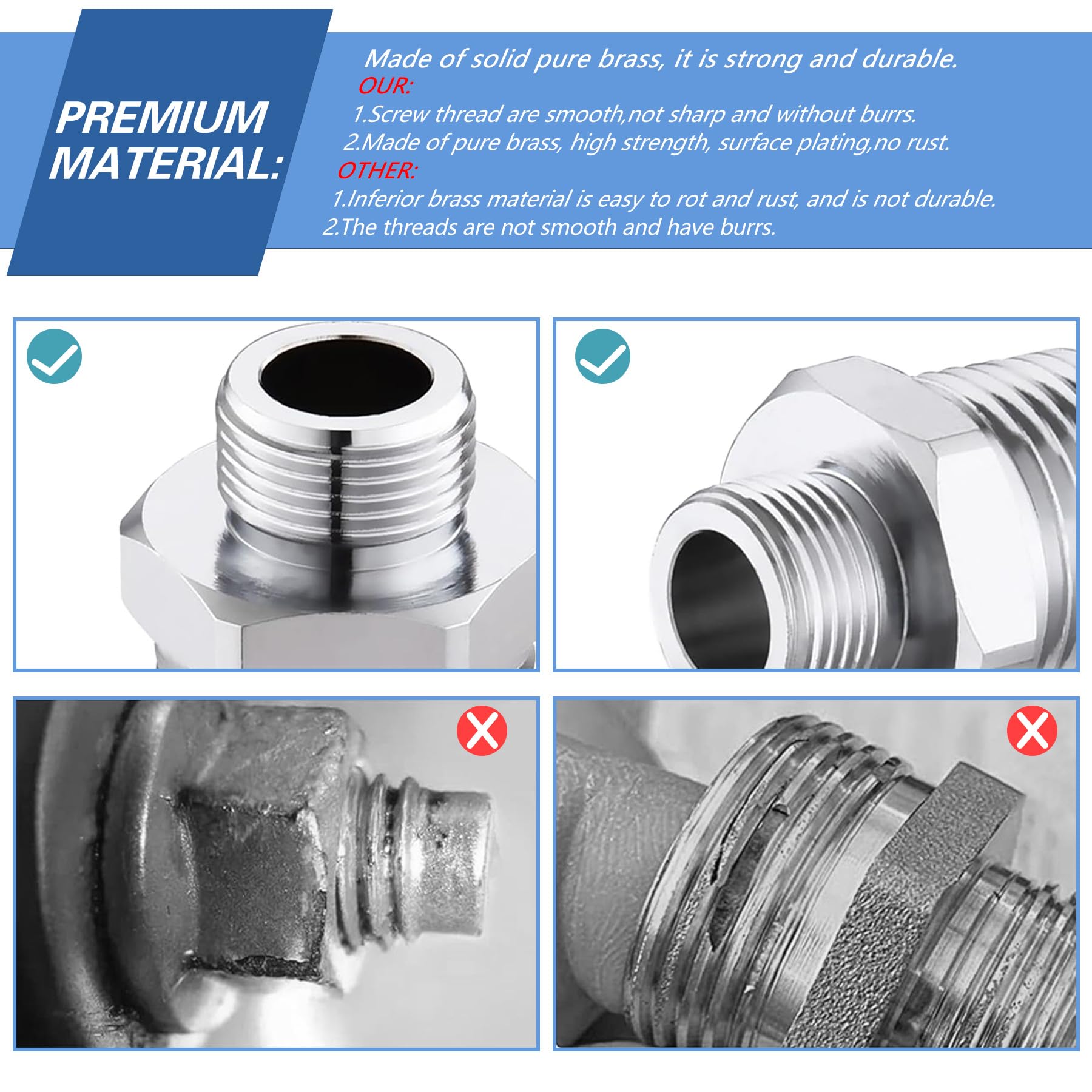 PREMIUM MATERIAL:

Made of solid pure brass, it is strong and durable.
OUR:
1.Screw thread are smooth,not sharp and without burrs.
2.Made of pure brass, high strength, surface plating,no rust.
OTHER:
1.Inferior brass material is easy to rot and rust, and is not durable.
2.The threads are not smooth and have burrs.