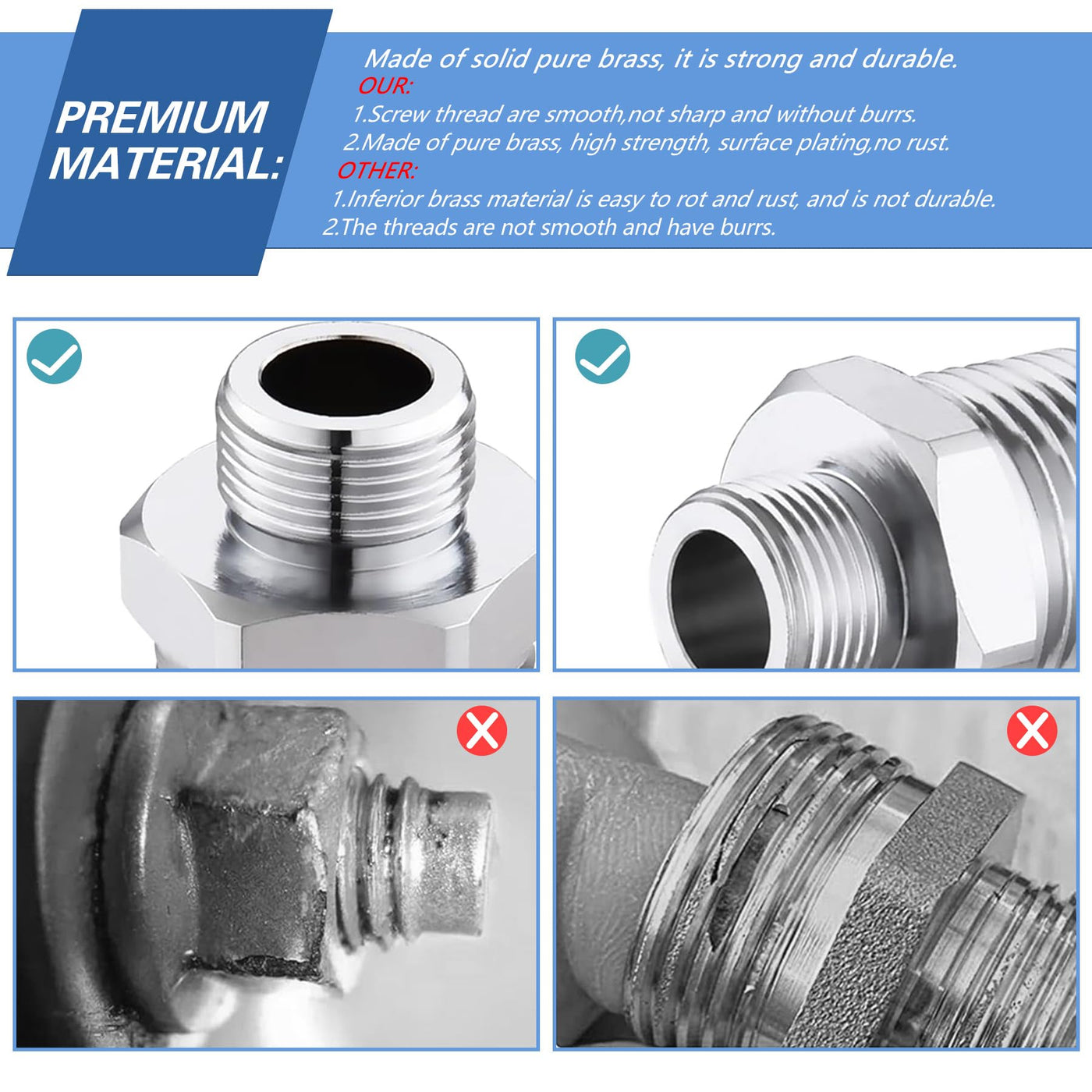 PREMIUM MATERIAL:

Made of solid pure brass, it is strong and durable.
OUR:
1.Screw thread are smooth,not sharp and without burrs.
2.Made of pure brass, high strength, surface plating,no rust.
OTHER:
1.Inferior brass material is easy to rot and rust, and is not durable.
2.The threads are not smooth and have burrs.