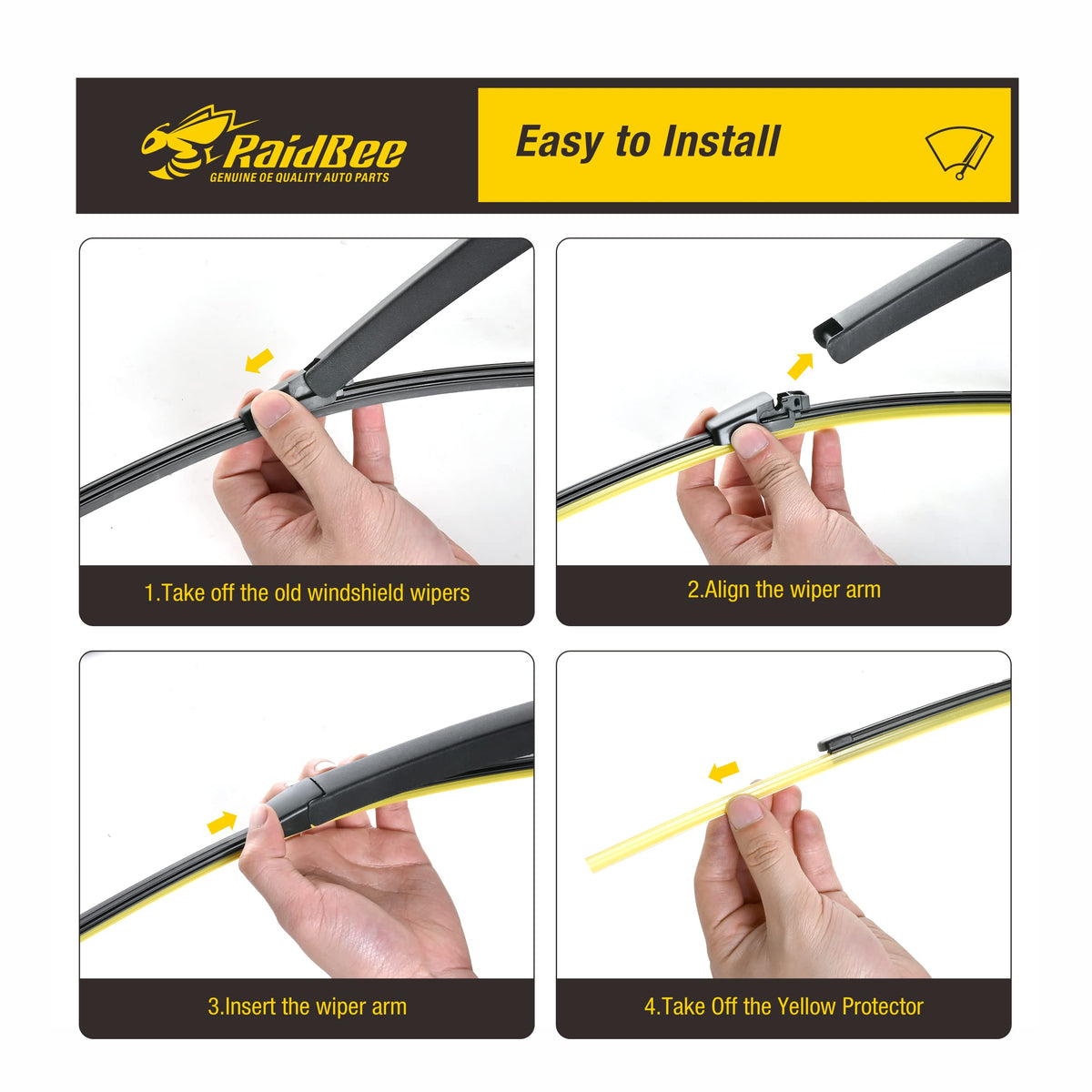 RaidBee
GENUINE OE QUALITY AUTO PARTS

Easy to Install

1.Take off the old windshield wipers

2.Align the wiper arm

3.Insert the wiper arm

4.Take Off the Yellow Protector