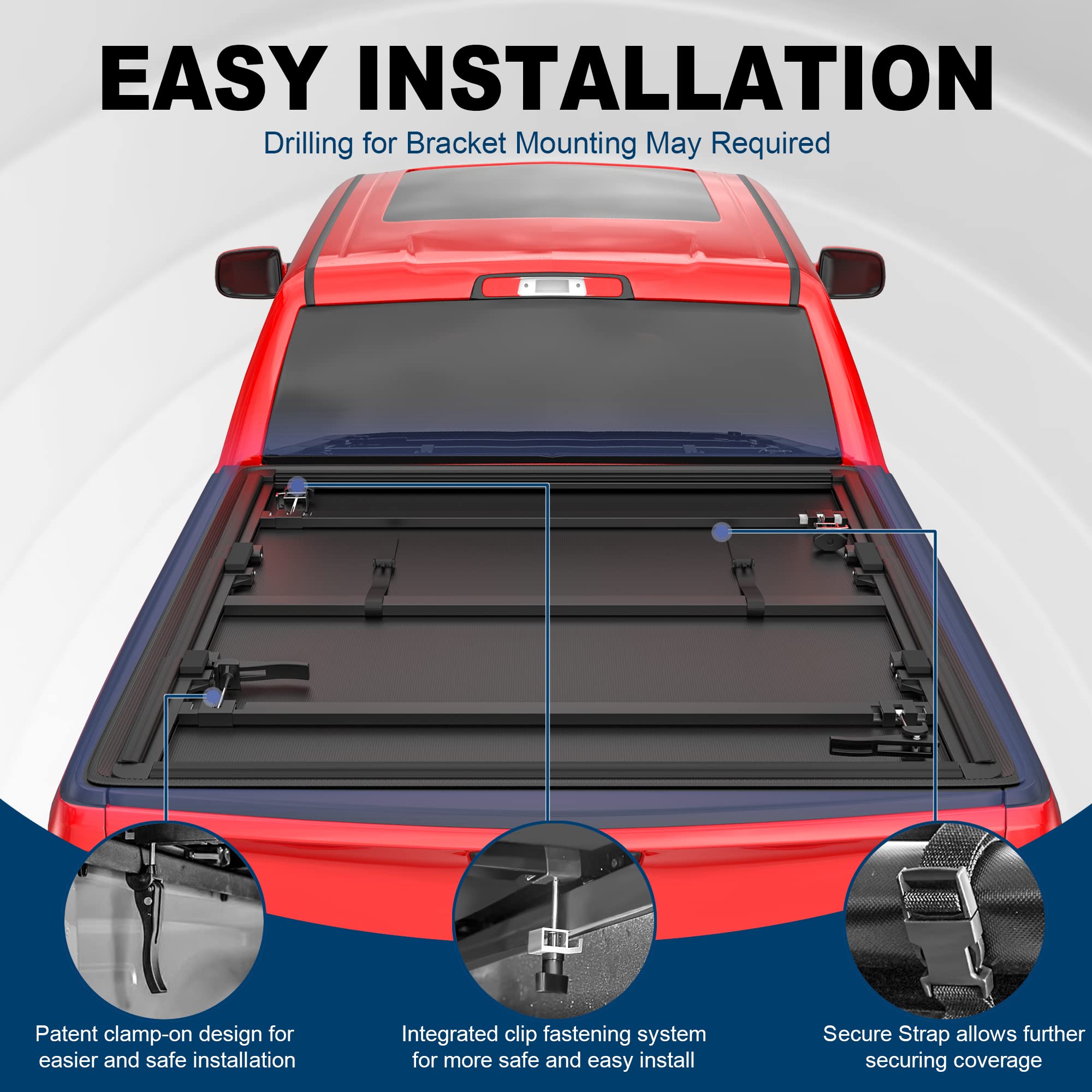 EASY INSTALLATION

Drilling for Bracket Mounting May Required

Patent clamp-on design for easier and safe installation

Integrated clip fastening system for more safe and easy install

Secure Strap allows further securing coverage