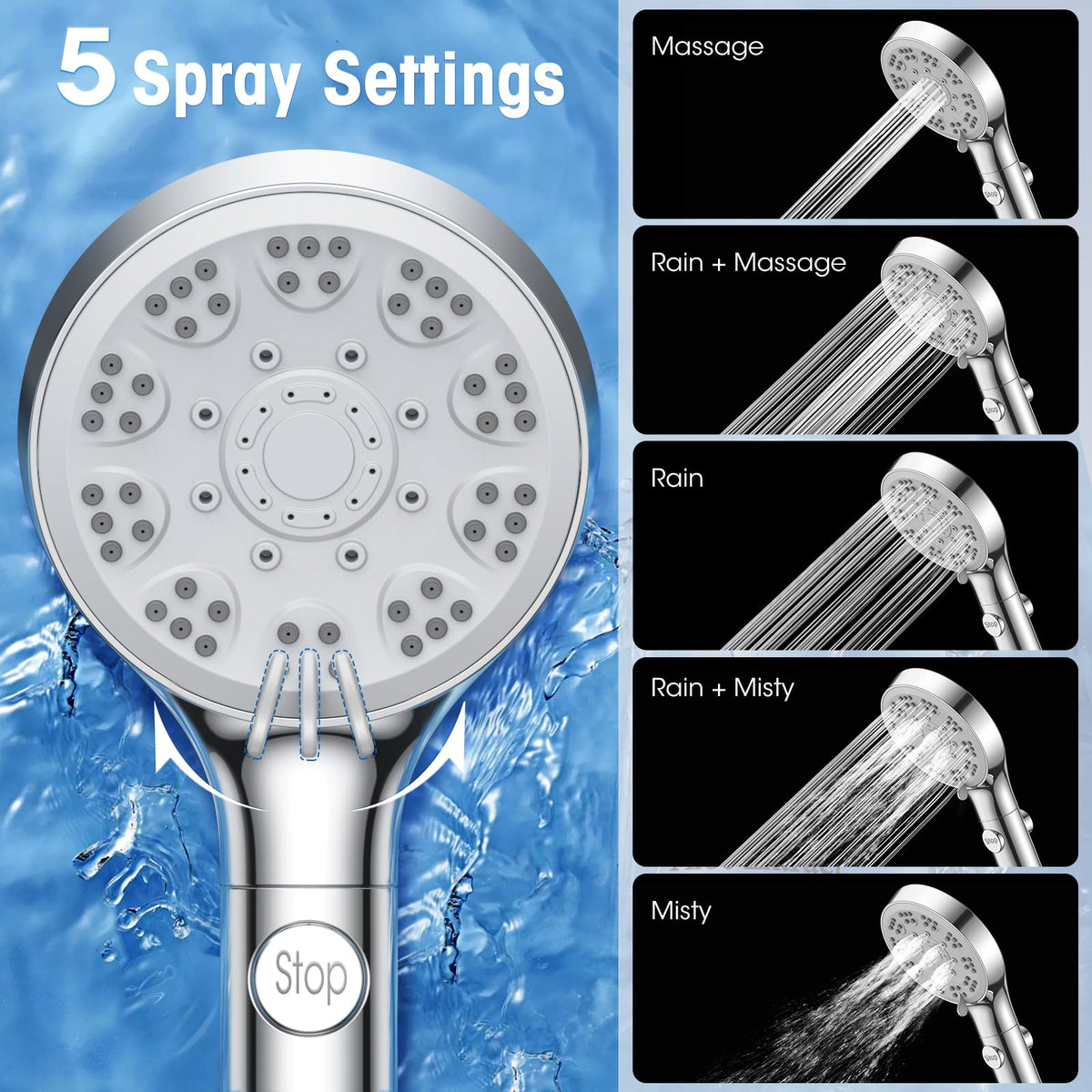 5 Spray Settings

Stop

Massage

Stop

Rain + Massage

Stop

Rain

Stop

Rain + Misty

Stop

Misty

Stop