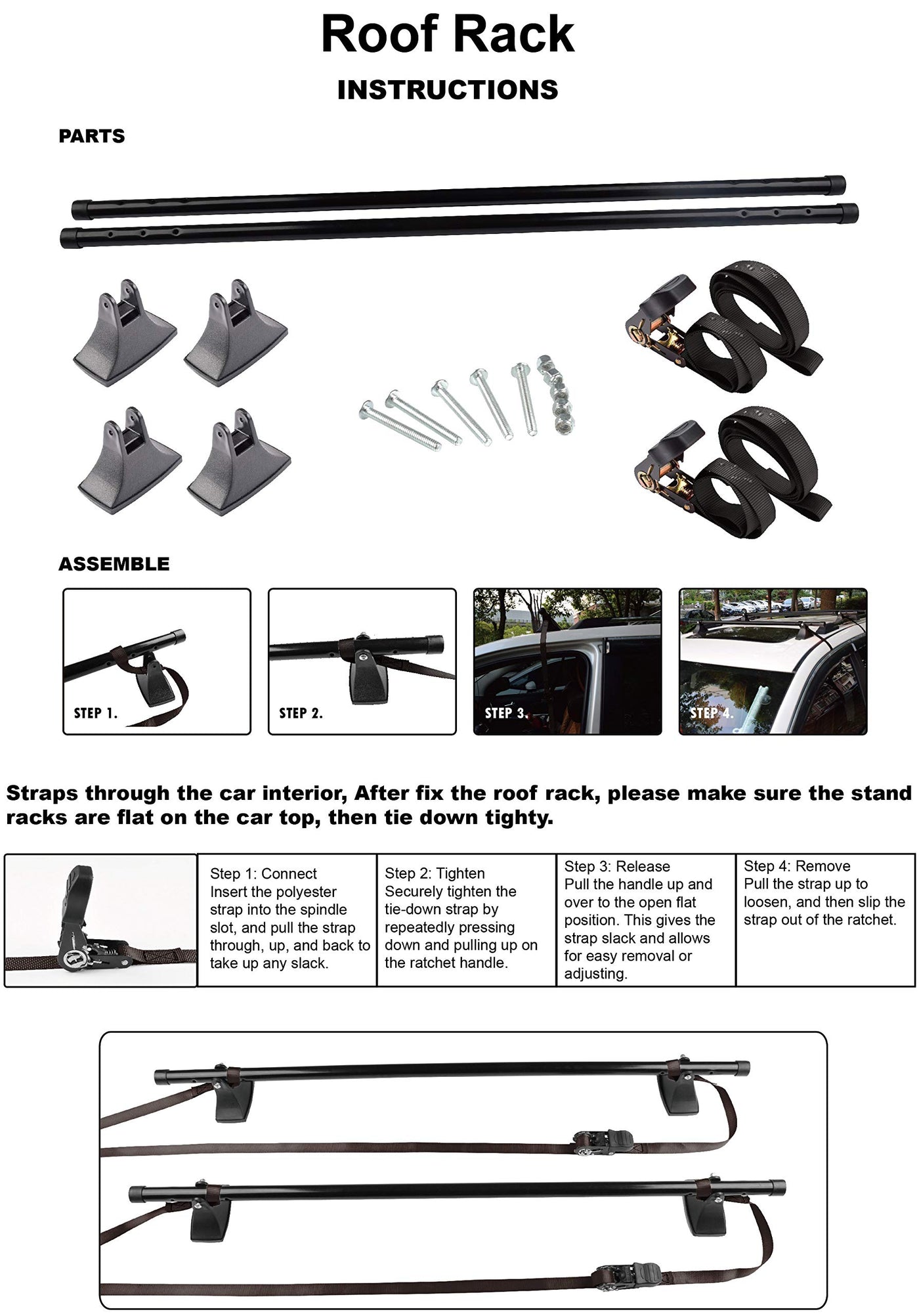 Roof Rack

INSTRUCTIONS

PARTS

ASSEMBLE

STEP 1.

STEP 2.

STEP 3.

STEP 4.

Straps through the car interior, After fix the roof rack, please make sure the stand racks are flat on the car top, then tie down tighty.

| | Step 1: Connect Insert the polyester strap into the spindle slot, and pull the strap through, up, and back to take up any slack. | Step 2: Tighten Securely tighten the tie-down strap by repeatedly pressing down and pulling up on the ratchet handle. | Step 3: Release Pull the handle up and over to the open flat position. This gives the strap slack and allows for easy removal or adjusting. | Step 4: Remove Pull the strap up to loosen, and then slip the strap out of the ratchet. |
|---|---|---|---|---|