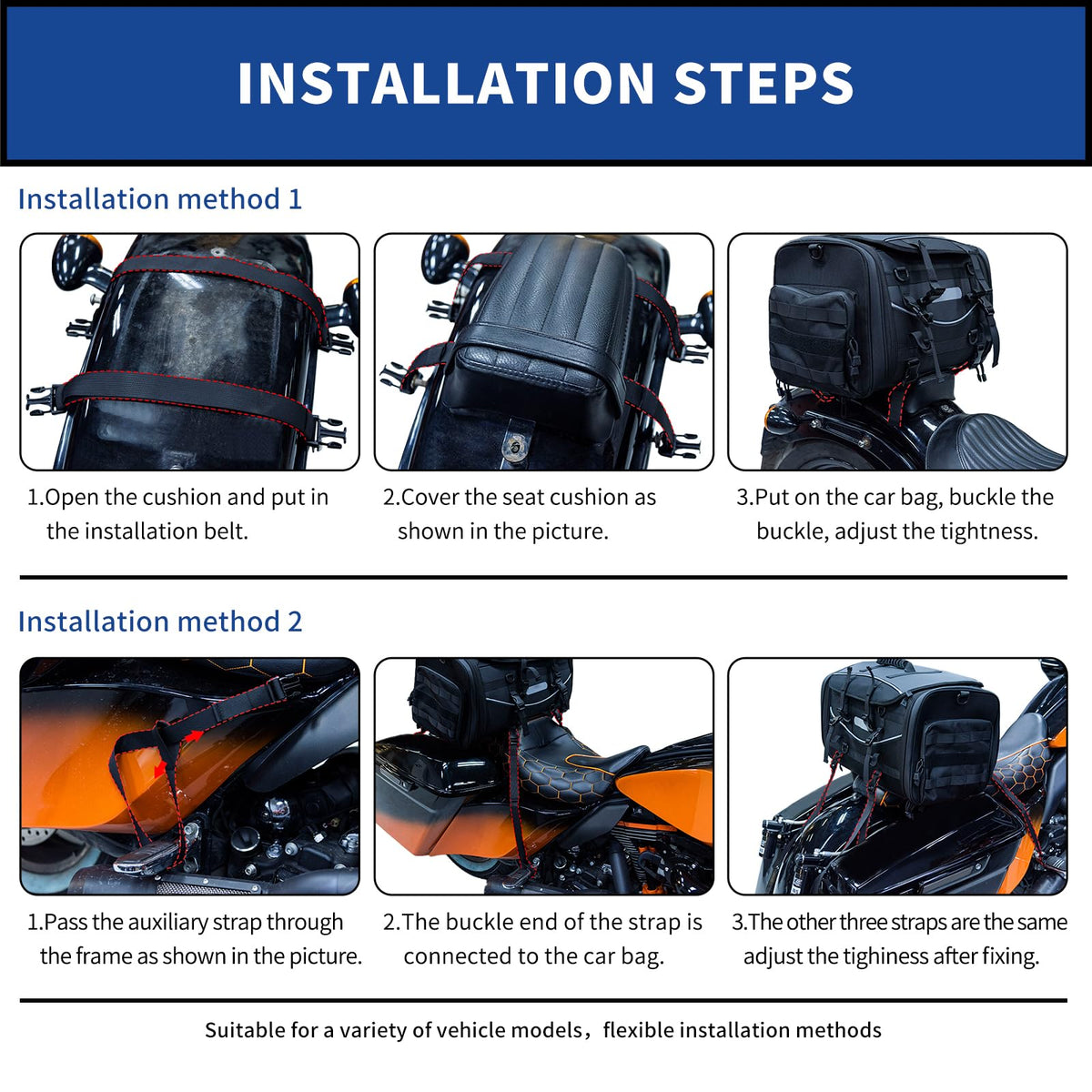 INSTALLATION STEPS

Installation method 1

1.Open the cushion and put in the installation belt.

2.Cover the seat cushion as shown in the picture.

3.Put on the car bag, buckle the buckle, adjust the tightness.

Installation method 2

1.Pass the auxiliary strap through the frame as shown in the picture.

2.The buckle end of the strap is connected to the car bag.

3.The other three straps are the same adjust the tighiness after fixing.

Suitable for a variety of vehicle models，flexible installation methods