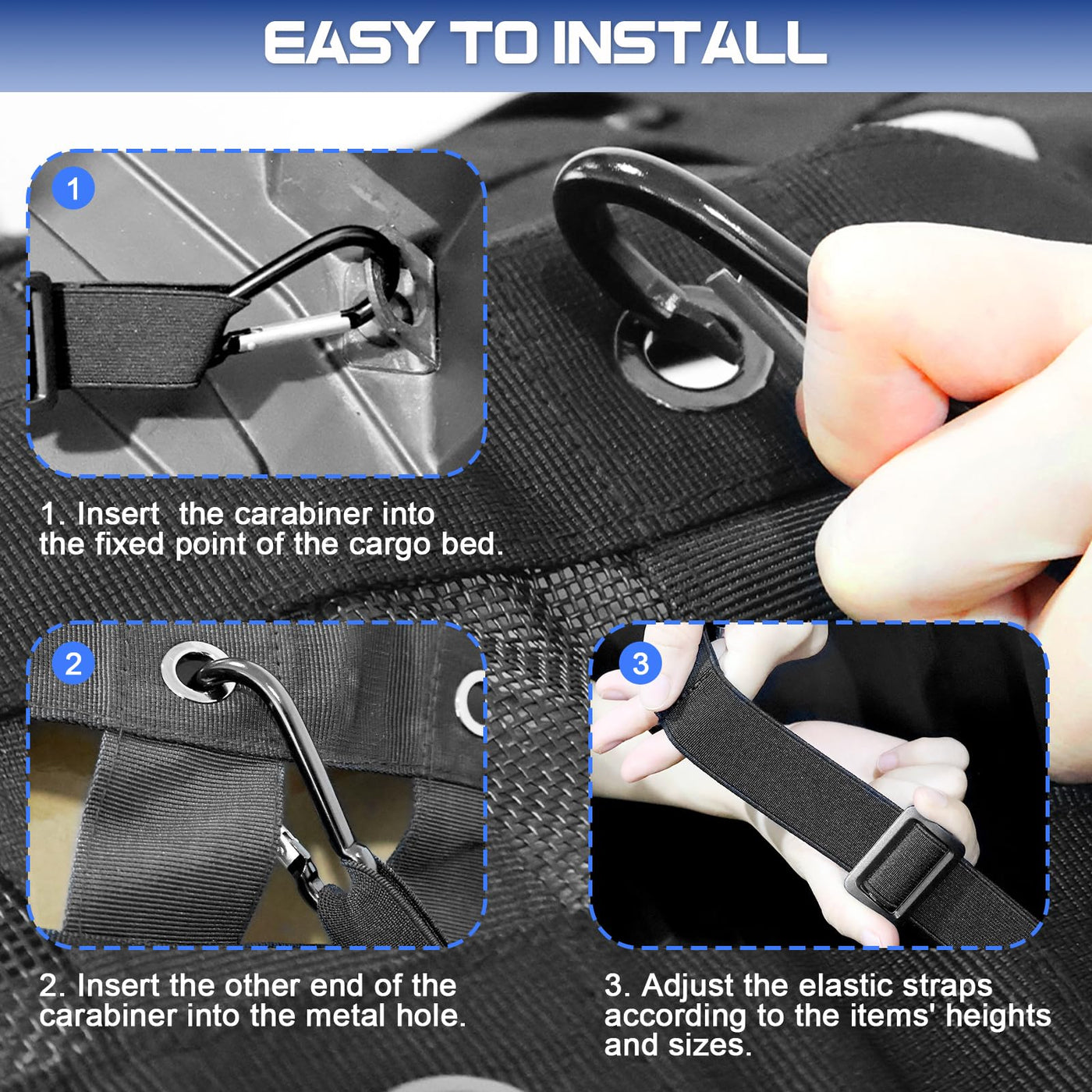 EASY TO INSTALL

1

1. Insert  the carabiner into the fixed point of the cargo bed.

2

2. Insert the other end of the carabiner into the metal hole.

3

3. Adjust the elastic straps according to the items' heights and sizes.