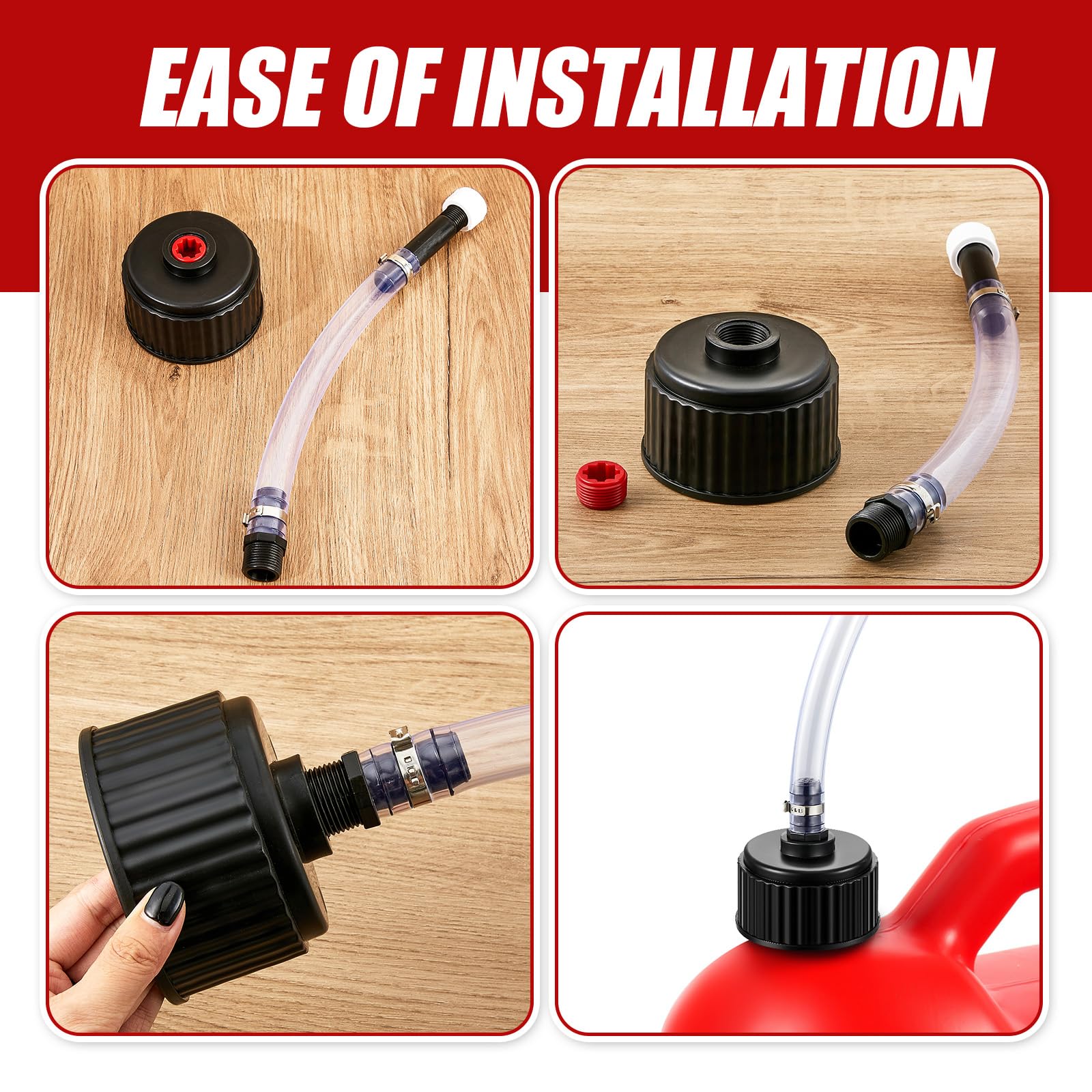 EASE OF INSTALLATION