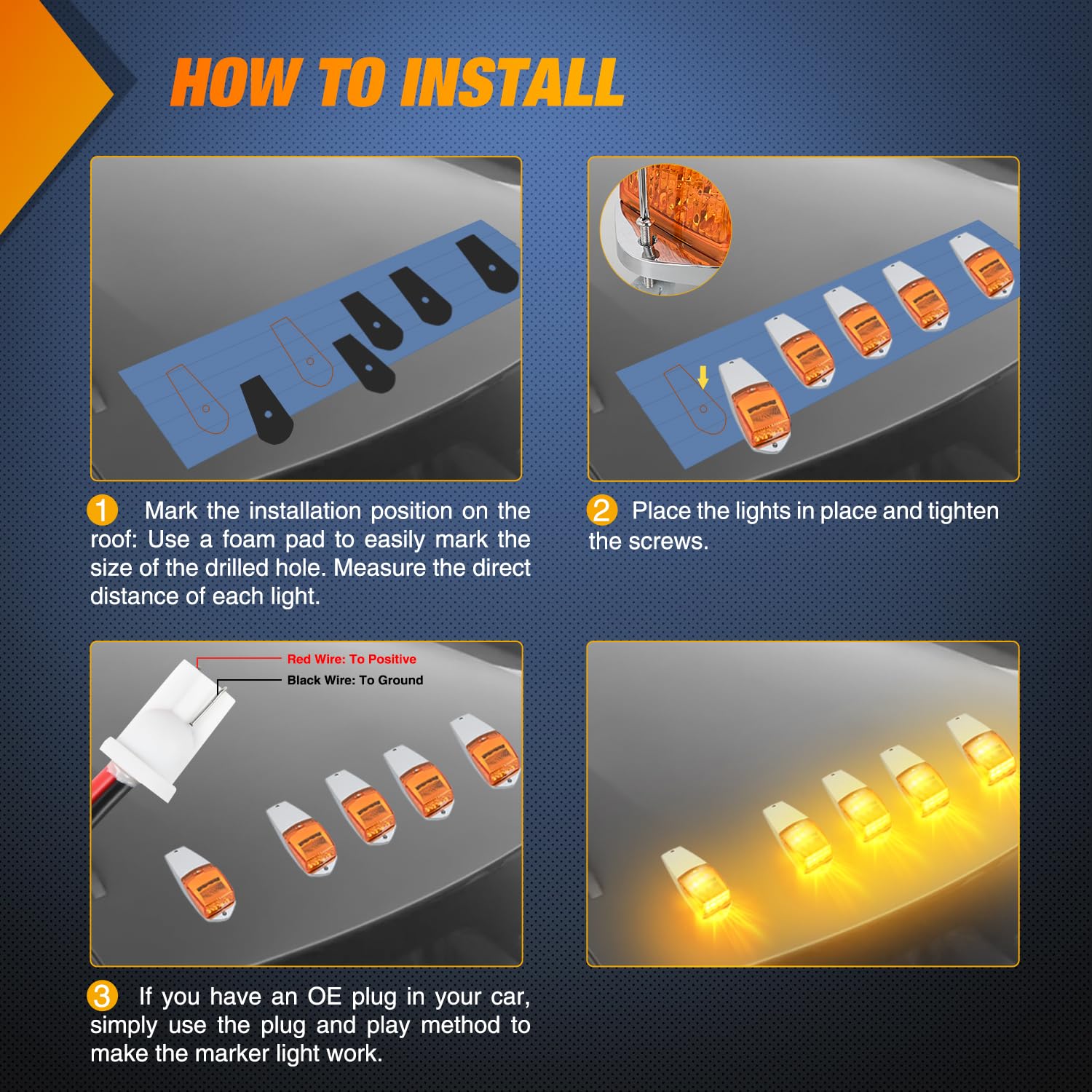 HOW TO INSTALL

1 Mark the installation position on the roof: Use a foam pad to easily mark the size of the drilled hole. Measure the direct distance of each light.

2 Place the lights in place and tighten the screws.

Red Wire: To Positive
Black Wire: To Ground

3 If you have an OE plug in your car, simply use the plug and play method to make the marker light work.