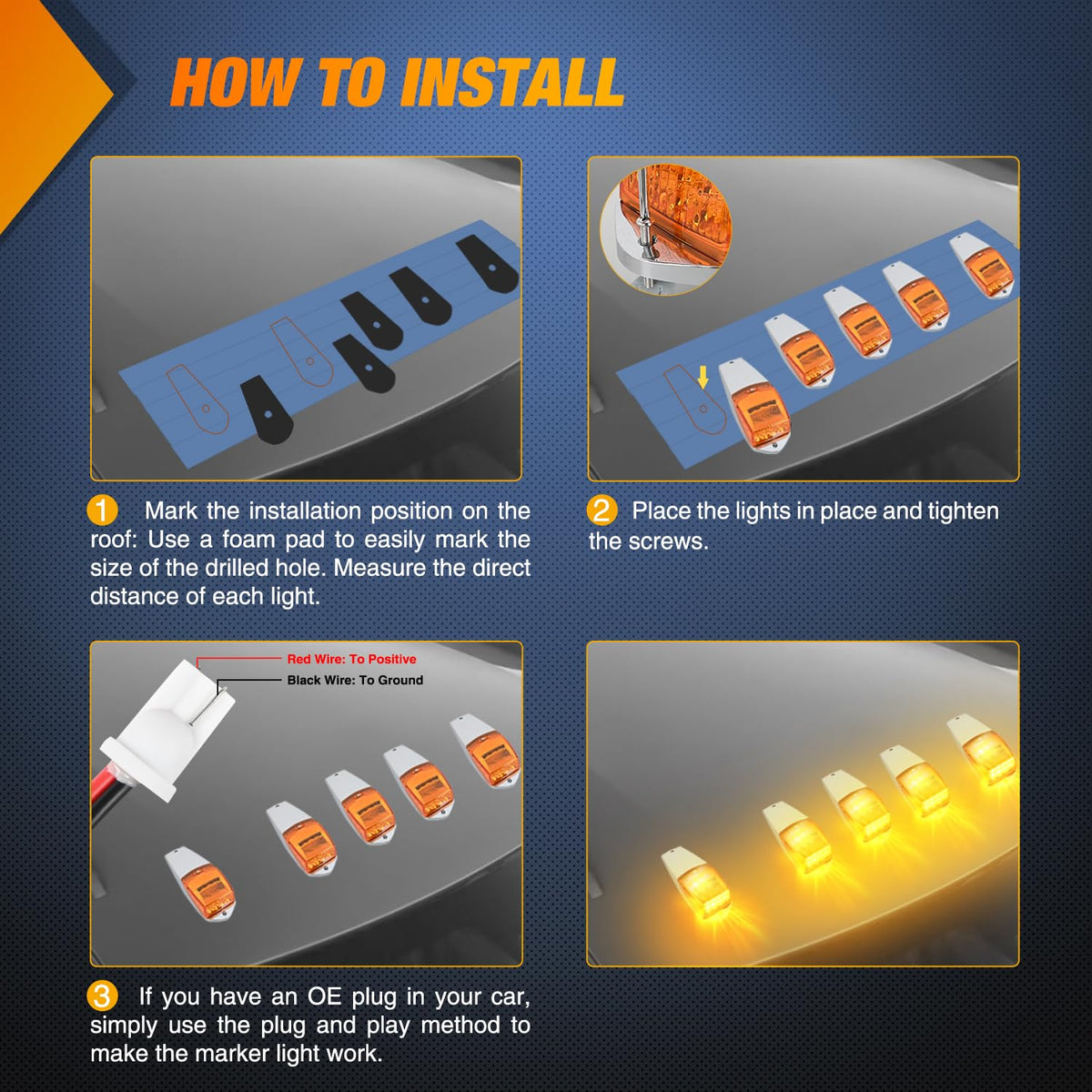 HOW TO INSTALL

1 Mark the installation position on the roof: Use a foam pad to easily mark the size of the drilled hole. Measure the direct distance of each light.

2 Place the lights in place and tighten the screws.

Red Wire: To Positive
Black Wire: To Ground

3 If you have an OE plug in your car, simply use the plug and play method to make the marker light work.