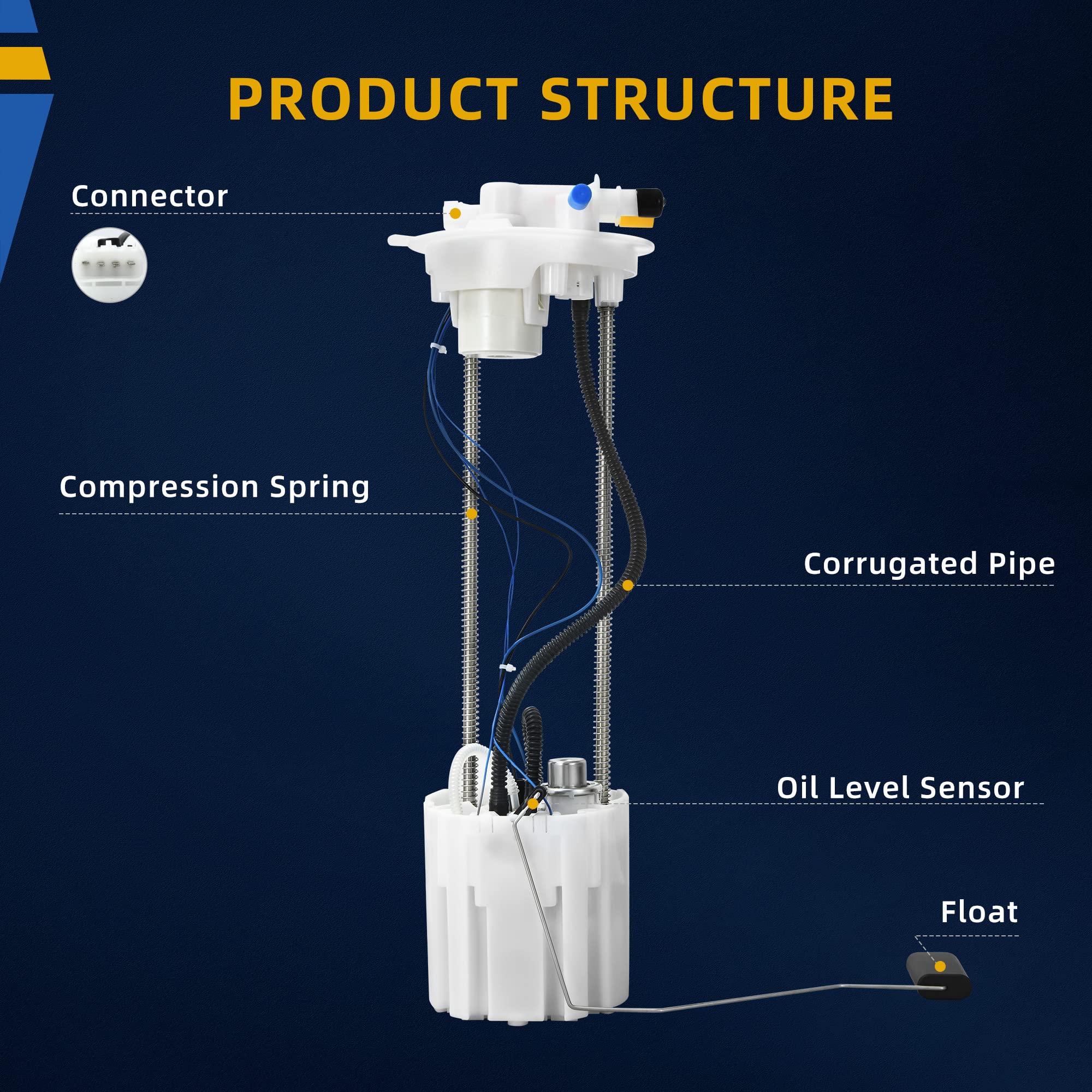 PRODUCT STRUCTURE

Connector

Compression Spring

Corrugated Pipe

Oil Level Sensor

Float