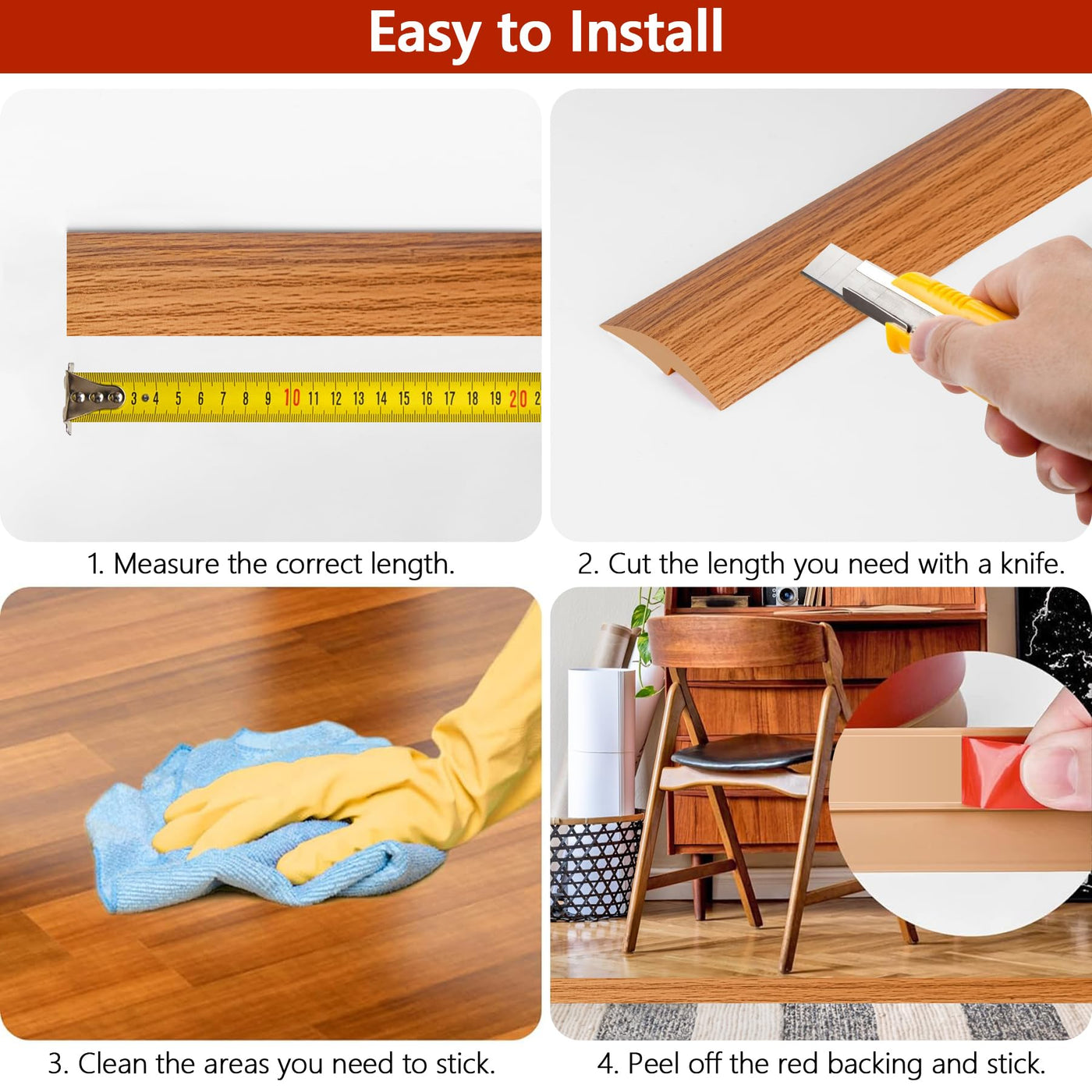 Easy to Install

3 4 5 6 7 8 9 10 11 12 13 14 15 16 17 18 19 20 2

1. Measure the correct length.

2. Cut the length you need with a knife.

3. Clean the areas you need to stick.

4. Peel off the red backing and stick.