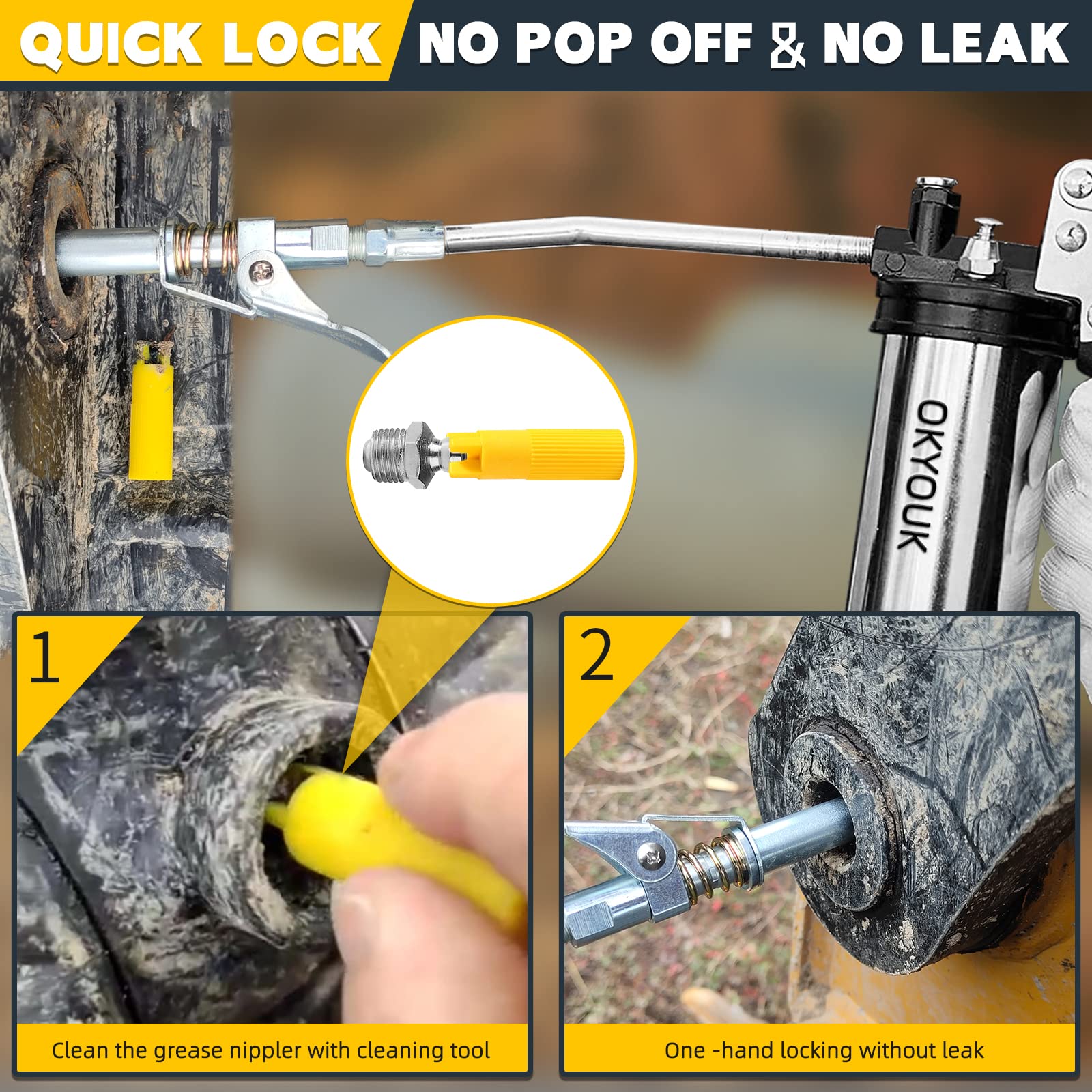 QUICK LOCK NO POP OFF & NO LEAK

OKYOUK

1

Clean the grease nippler with cleaning tool

2

One -hand locking without leak