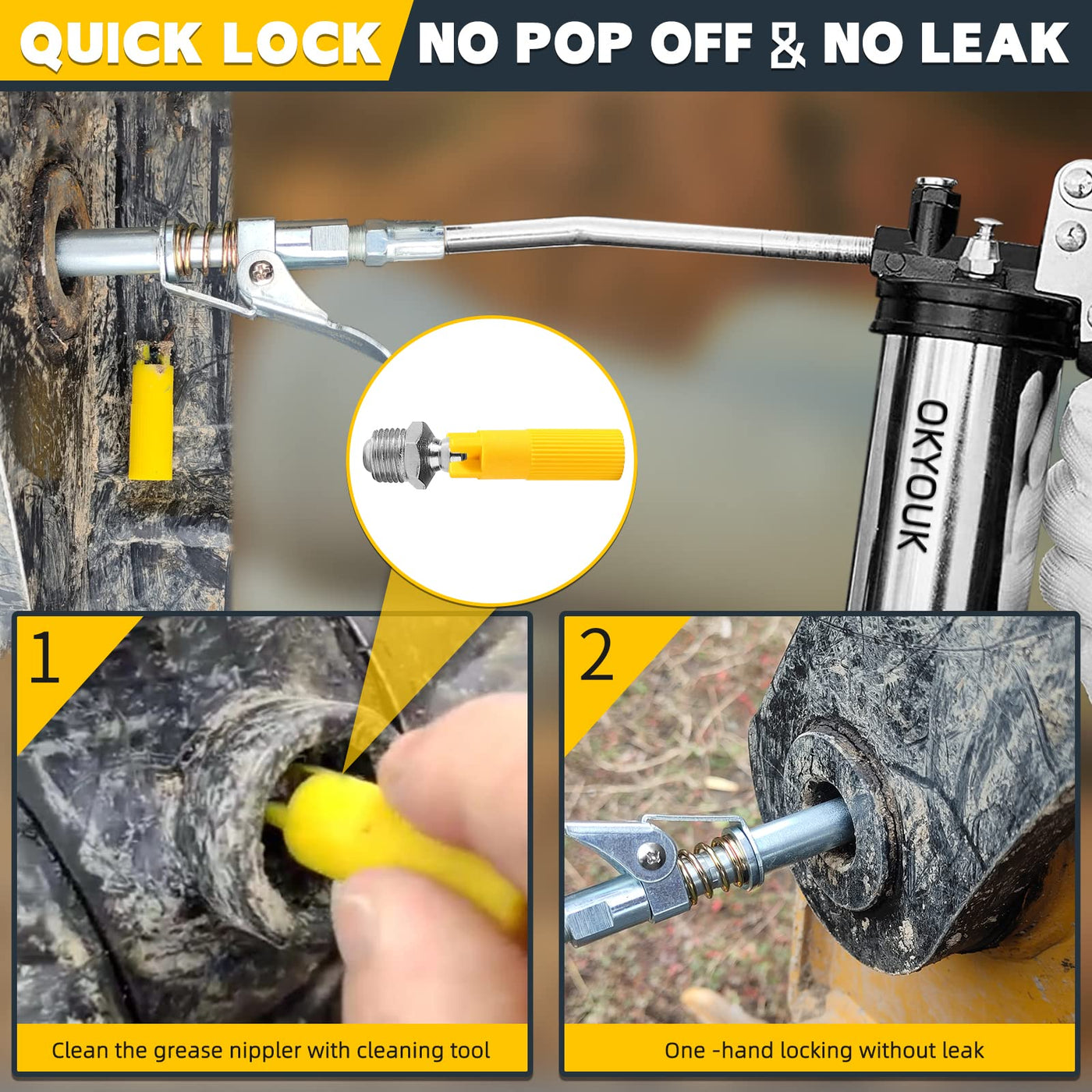 QUICK LOCK NO POP OFF & NO LEAK

OKYOUK

1

Clean the grease nippler with cleaning tool

2

One -hand locking without leak