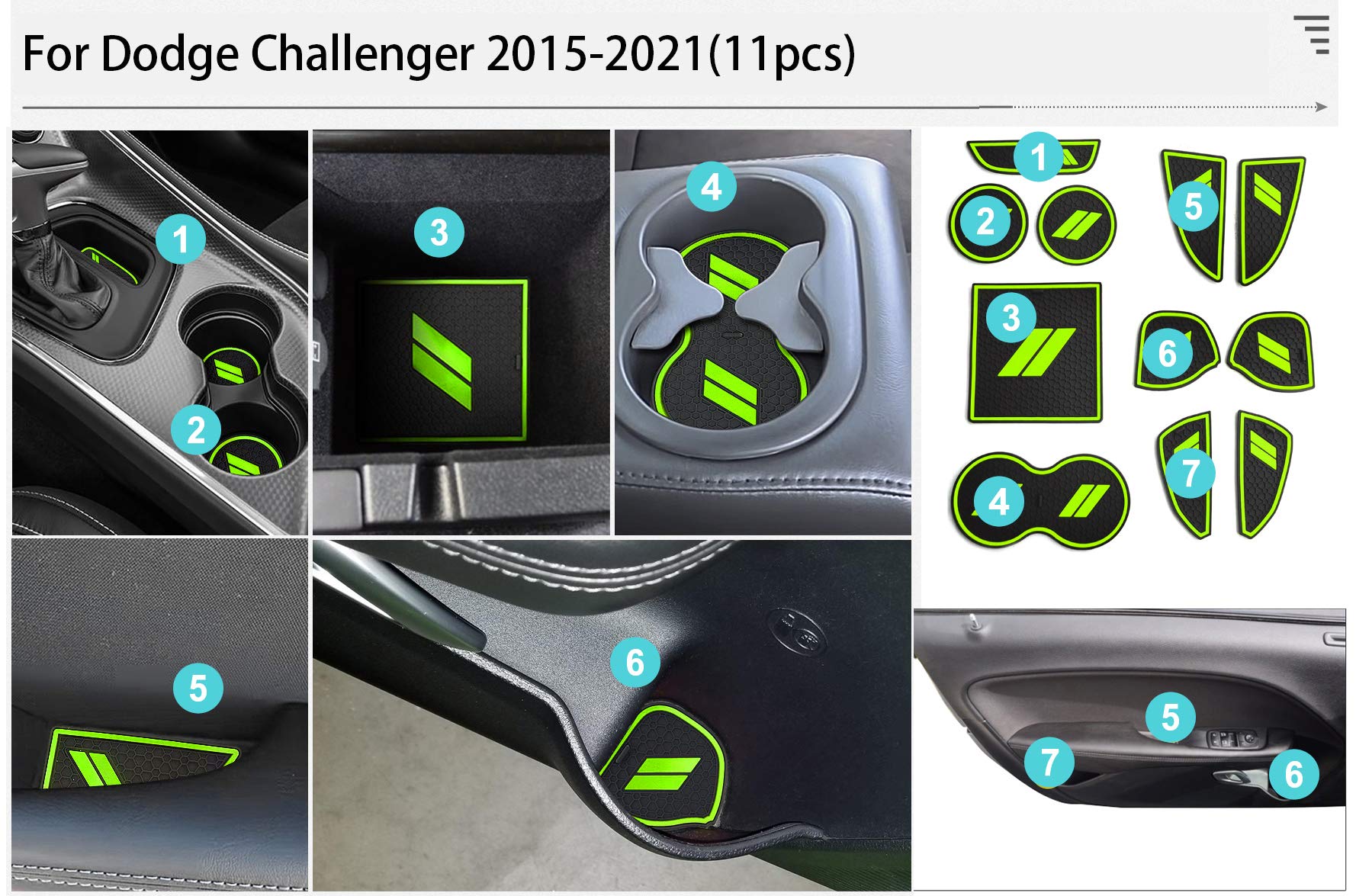 For Dodge Challenger 2015-2021(11pcs)

1

2

3

4

1

2

5

3

6

4

7

5

6

5

7

6